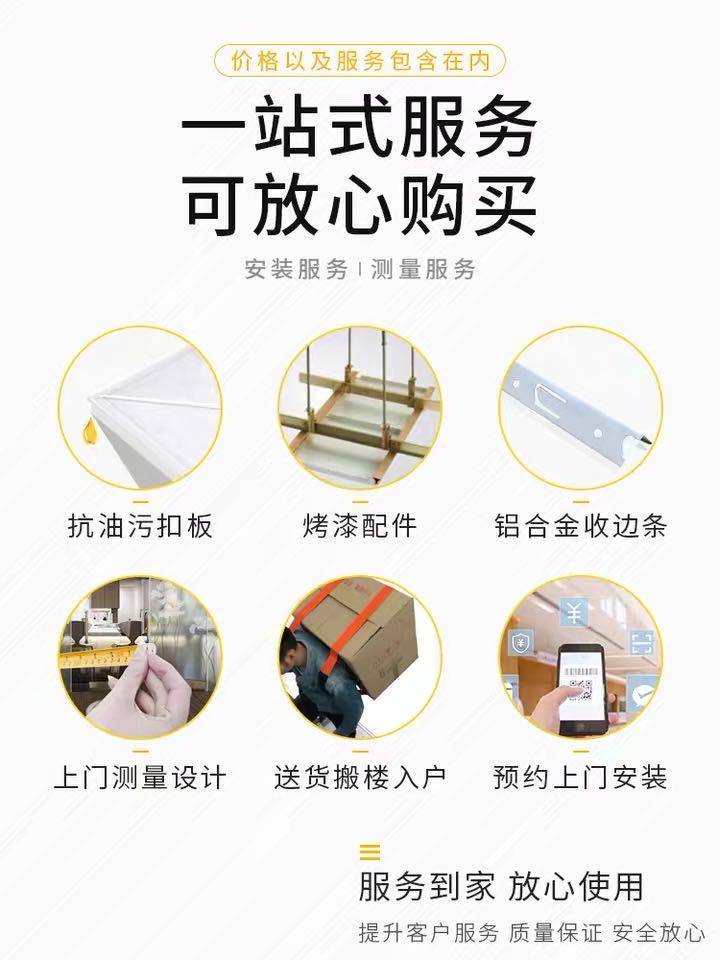 价格以及服务包含在内

一站式服务
可放心购买

安装服务 | 测量服务

抗油污扣板

烤漆配件

铝合金收边条

上门测量设计

送货搬楼入户

预约上门安装

服务到家 放心使用

提升客户服务 质量保证 安全放心