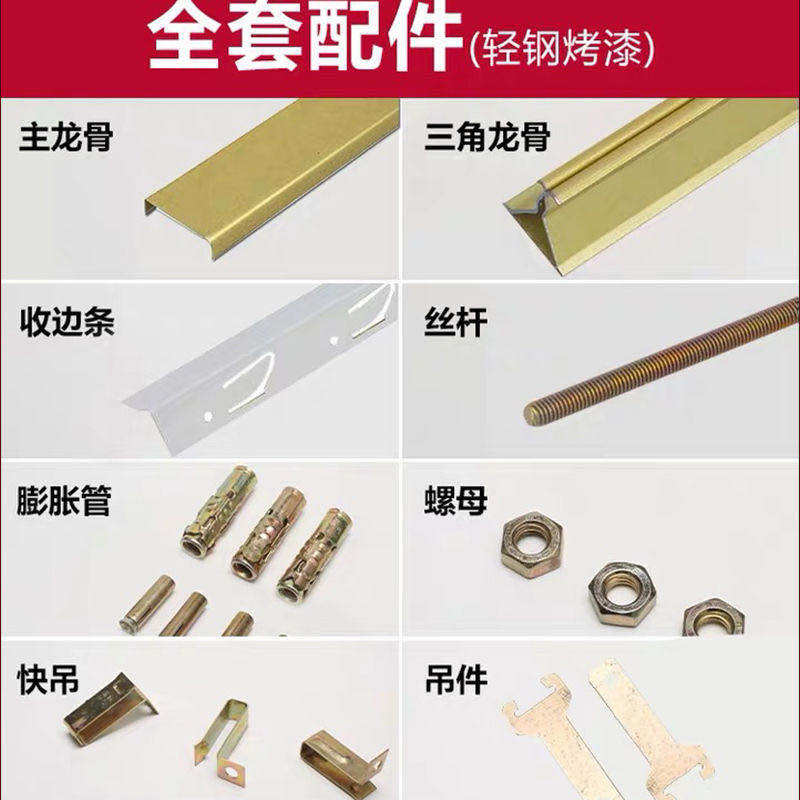 全套配件(轻钢烤漆)

主龙骨

三角龙骨

收边条

丝杆

膨胀管

螺母

快吊

吊件