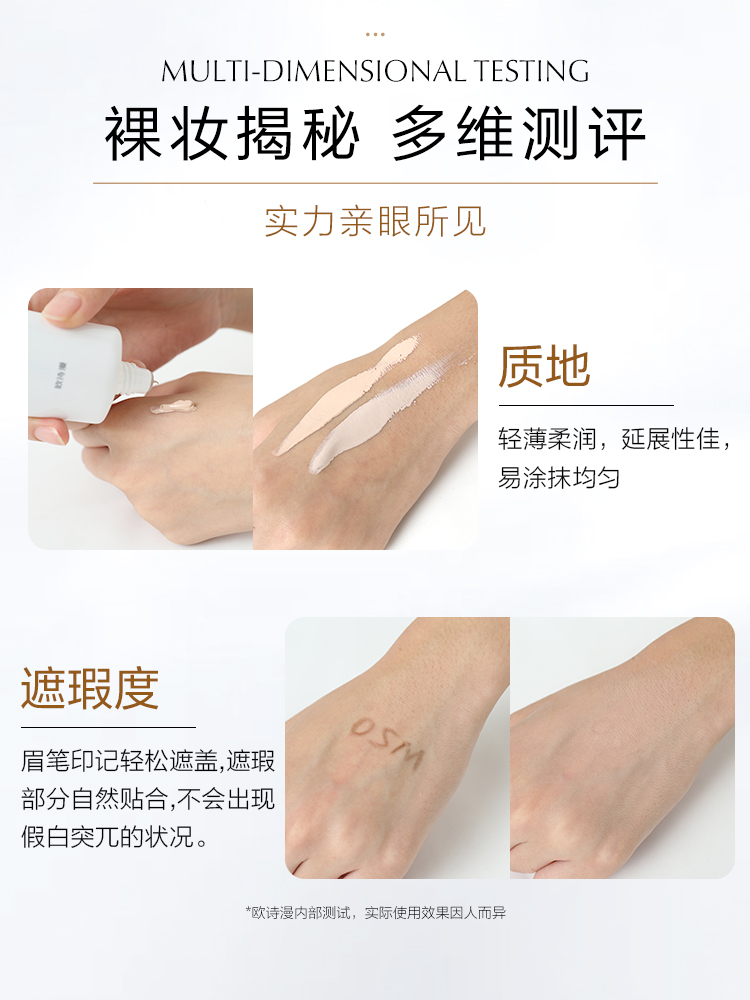 MULTI-DIMENSIONAL TESTING

裸妆揭秘 多维测评

实力亲眼所见

质地

轻薄柔润，延展性佳，易涂抹均匀

遮瑕度

眉笔印记轻松遮盖,遮瑕部分自然贴合,不会出现假白突兀的状况。

OSM

*欧诗漫内部测试，实际使用效果因人而异