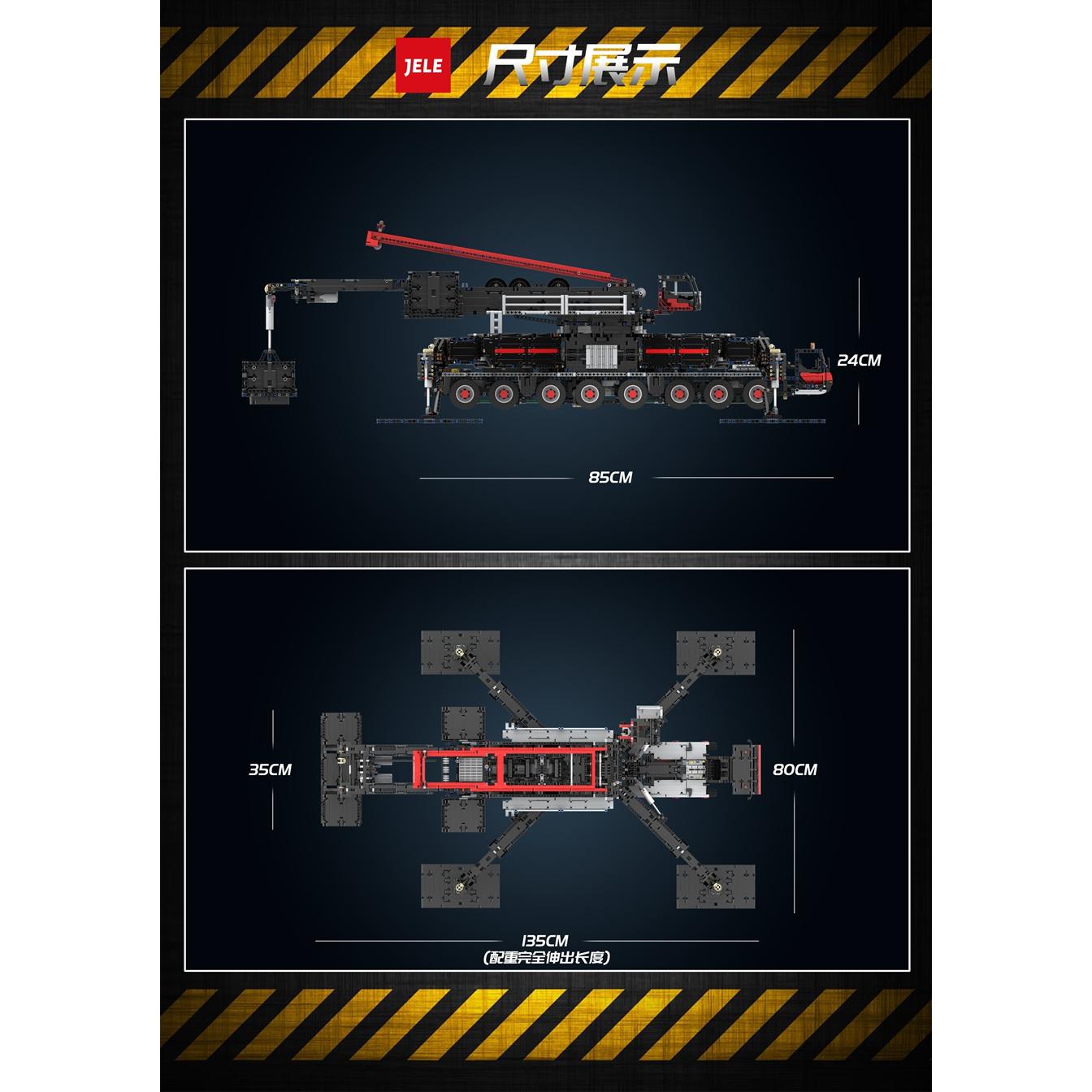 JELE 尺寸展示

24CM

85CM

35CM

80CM

135CM
(配重完全伸出长度)