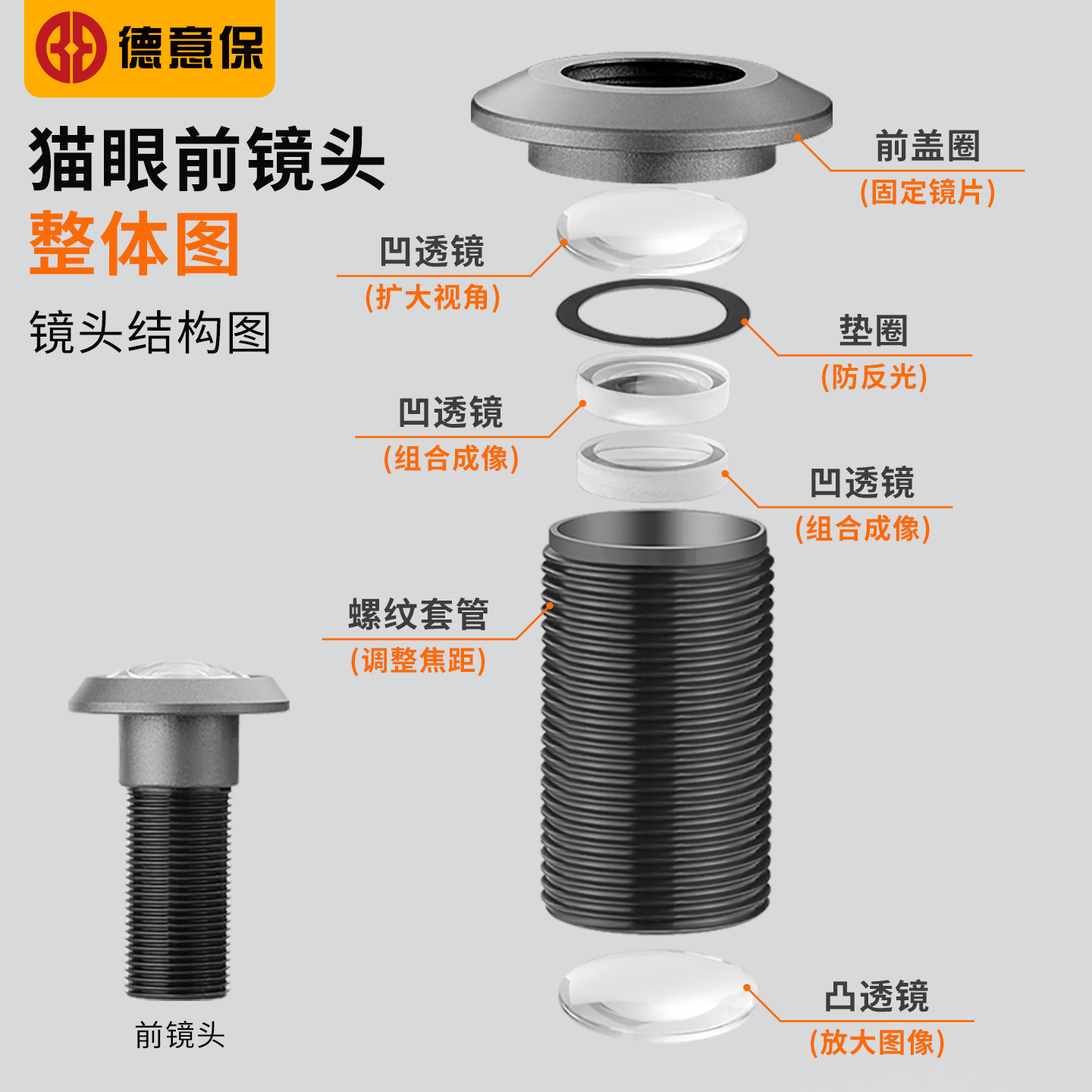 德意保

猫眼前镜头
整体图
镜头结构图

前盖圈
(固定镜片)

凹透镜
(扩大视角)

垫圈
(防反光)

凹透镜
(组合成像)

凹透镜
(组合成像)

螺纹套管
(调整焦距)

凸透镜
(放大图像)

前镜头