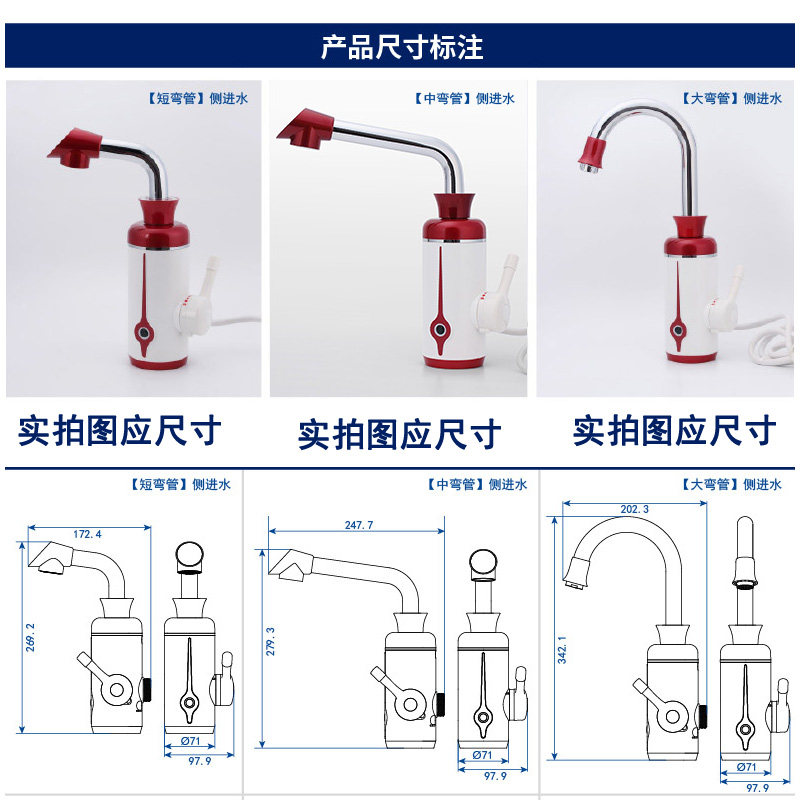 产品尺寸标注

【短弯管】侧进水

【中弯管】侧进水

【大弯管】侧进水

实拍图应尺寸

实拍图应尺寸

实拍图应尺寸

【短弯管】侧进水

172.4

269.2

Ø71

97.9

【中弯管】侧进水

247.7

279.3

Ø71

97.9

【大弯管】侧进水

202.3

342.1

Ø71

97.9