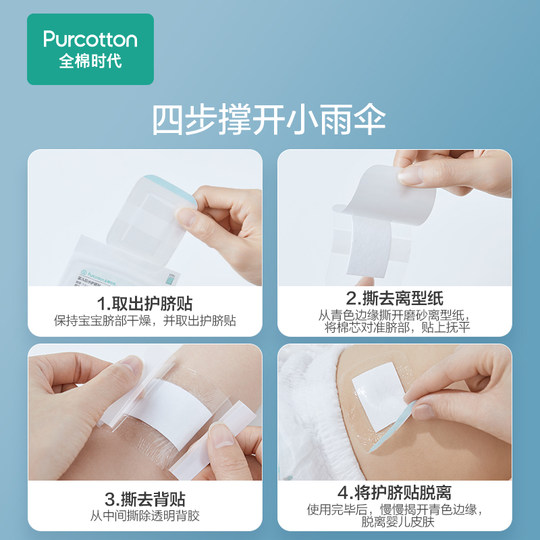 Purcotton
全棉时代

四步撑开小雨伞

1.取出护脐贴
保持宝宝脐部干燥，并取出护脐贴

2.撕去离型纸
从青色边缘撕开磨砂离型纸，将棉芯对准脐部，贴上抚平

3.撕去背贴
从中间撕除透明背胶

4.将护脐贴脱离
使用完毕后，慢慢揭开青色边缘，脱离婴儿皮肤