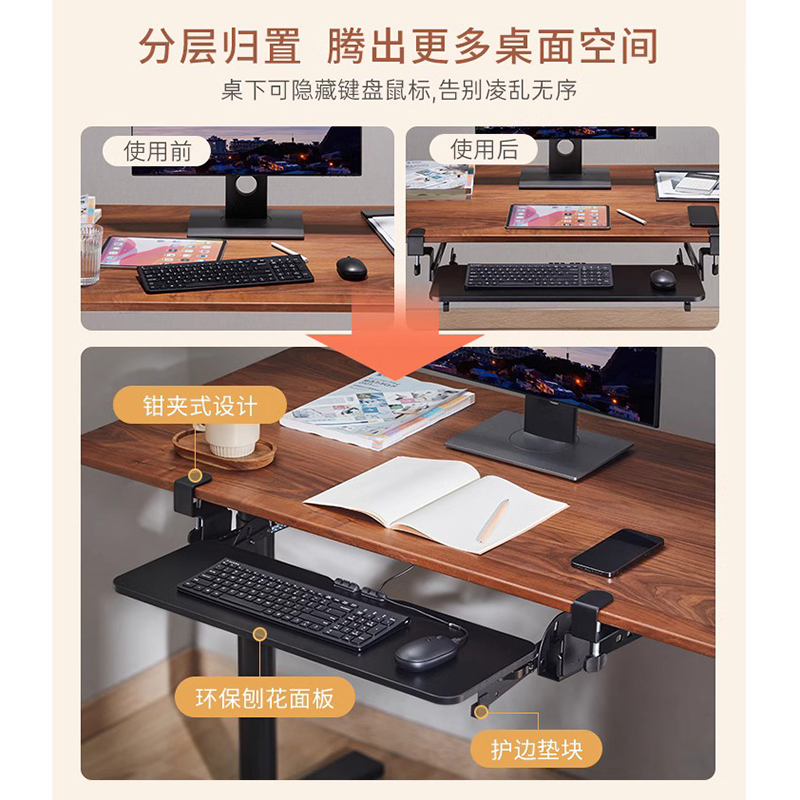 分层归置 腾出更多桌面空间

桌下可隐藏键盘鼠标,告别凌乱无序

使用前

使用后

钳夹式设计

环保刨花面板

护边垫块