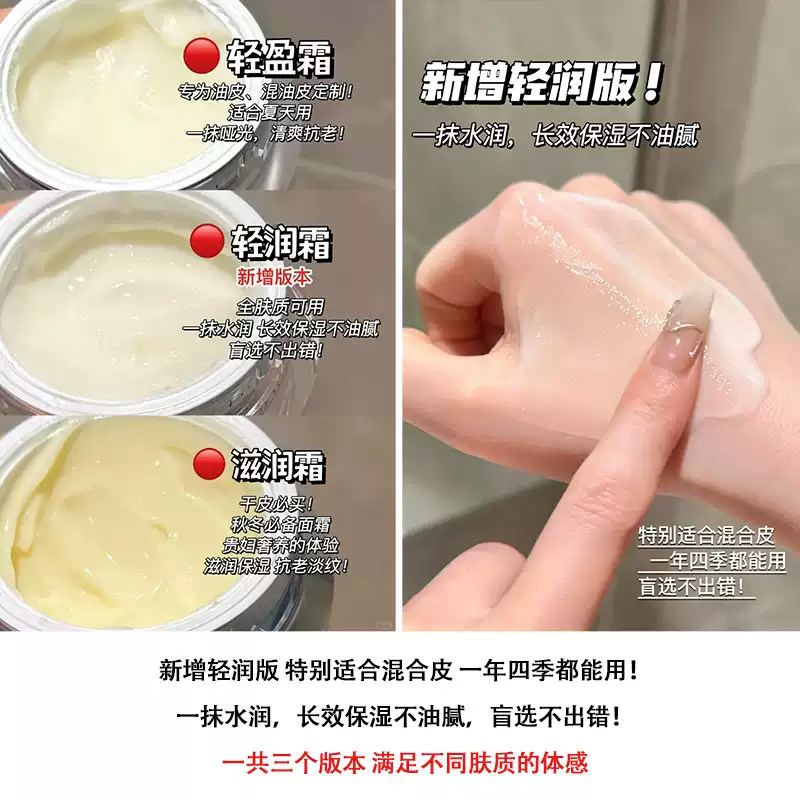 轻盈霜
专为油皮、混油皮定制!
适合夏天用
一抹哑光，清爽抗老!

轻润霜
新增版本
全肤质可用
一抹水润 长效保湿不油腻
盲选不出错!

滋润霜
干皮必买!
秋冬必备面霜
贵妇奢养的体验
滋润保湿 抗老淡纹!

新增轻润版!
一抹水润，长效保湿不油腻

特别适合混合皮
一年四季都能用
盲选不出错!

新增轻润版 特别适合混合皮 一年四季都能用!
一抹水润，长效保湿不油腻，盲选不出错!
一共三个版本 满足不同肤质的体感