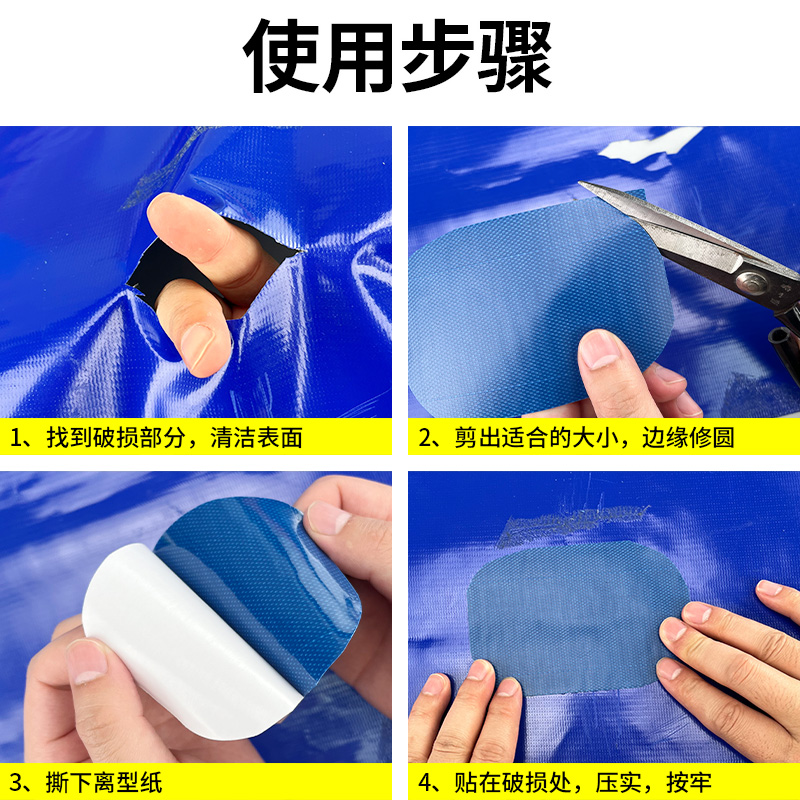 使用步骤

1、找到破损部分，清洁表面

2、剪出适合的大小，边缘修圆

3、撕下离型纸

4、贴在破损处，压实，按牢