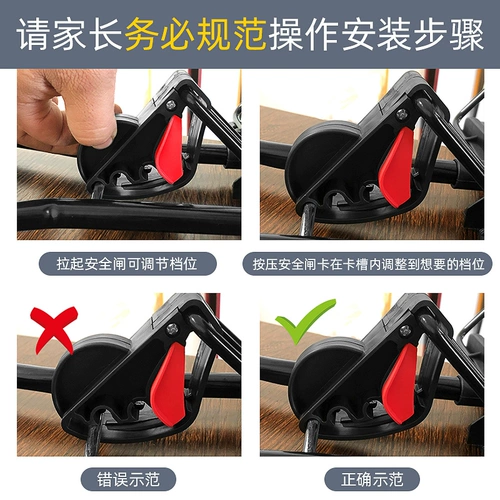 请家长务必规范操作安装步骤

拉起安全闸可调节档位

按压安全闸卡在卡槽内调整到想要的档位

错误示范

正确示范