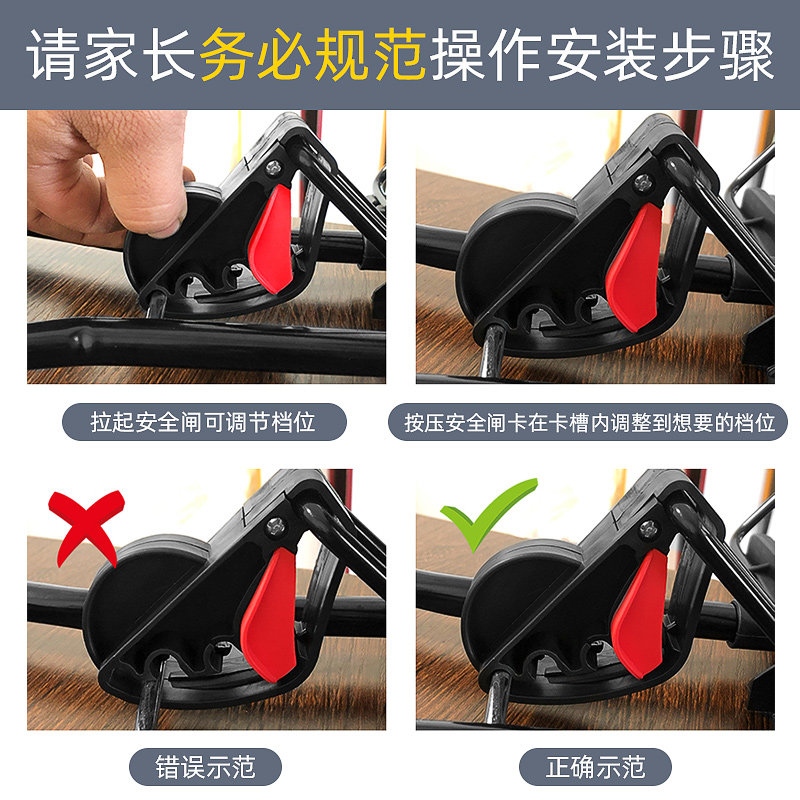 请家长务必规范操作安装步骤

拉起安全闸可调节档位

按压安全闸卡在卡槽内调整到想要的档位

错误示范

正确示范