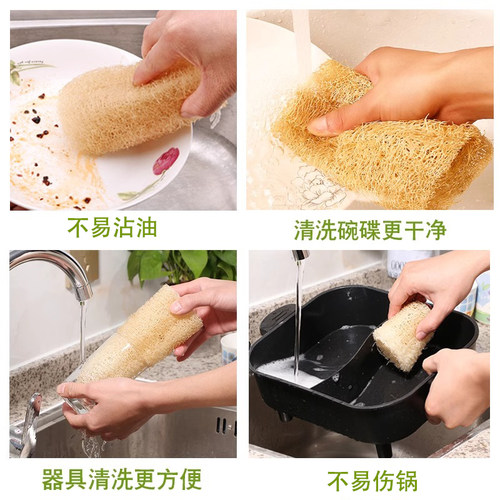 不易沾油

清洗碗碟更干净

器具清洗更方便

不易伤锅