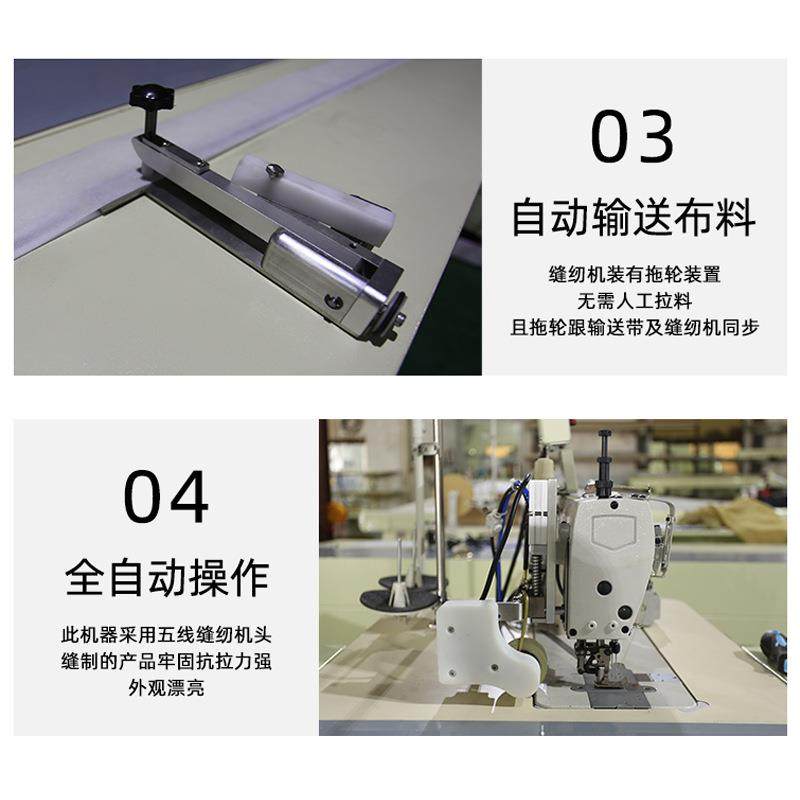 03

自动输送布料

缝纫机装有拖轮装置
无需人工拉料
且拖轮跟输送带及缝纫机同步

04

全自动操作

此机器采用五线缝纫机头
缝制的产品牢固抗拉力强
外观漂亮