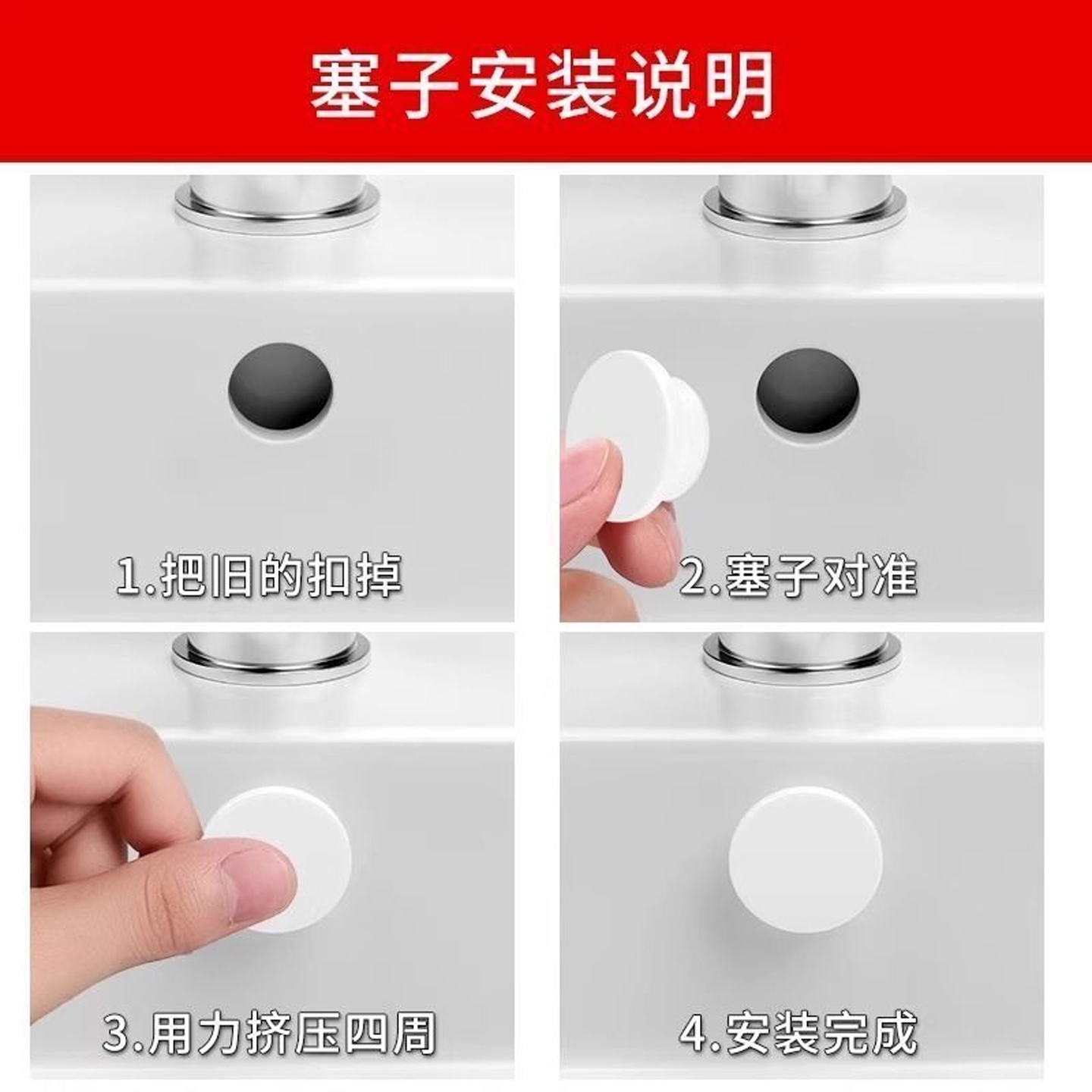 塞子安装说明

1.把旧的扣掉

2.塞子对准

3.用力挤压四周

4.安装完成