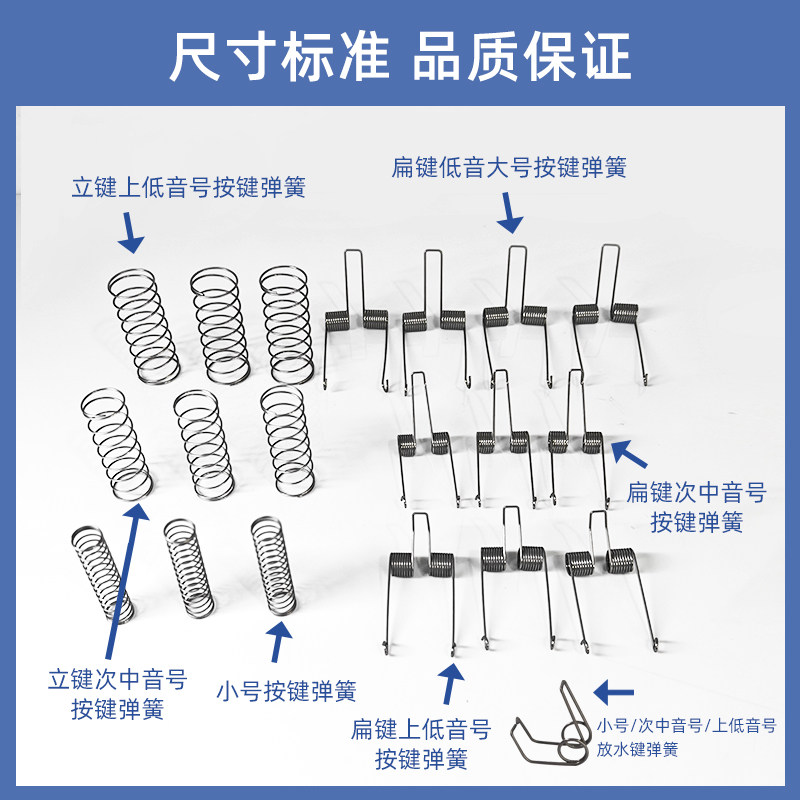 尺寸标准 品质保证

立键上低音号按键弹簧

扁键低音大号按键弹簧

扁键次中音号按键弹簧

立键次中音号按键弹簧

小号按键弹簧

扁键上低音号按键弹簧

小号/次中音号/上低音号放水键弹簧