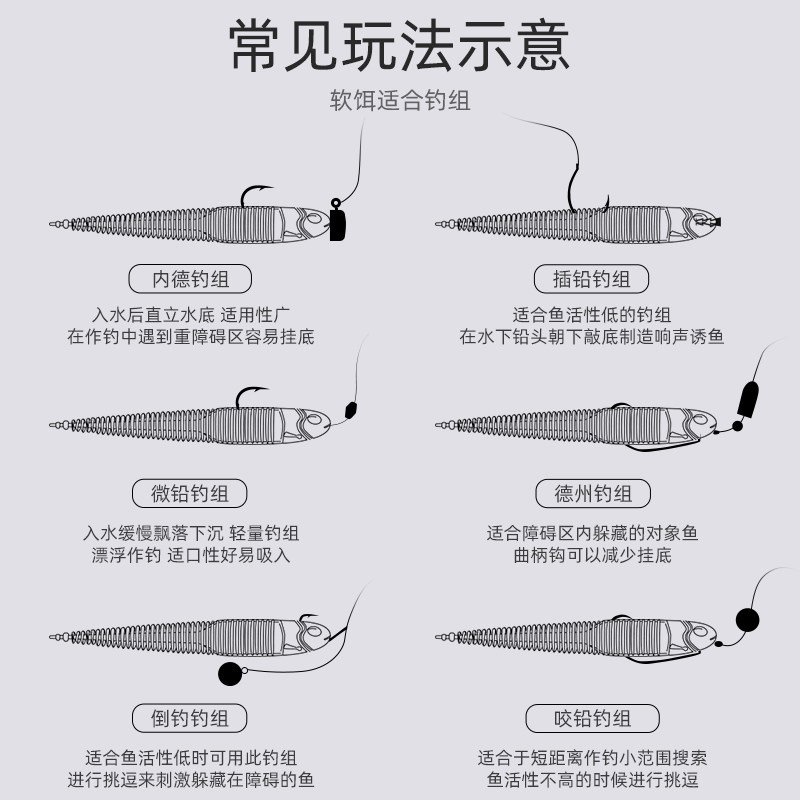 常见玩法示意

软饵适合钓组

内德钓组

入水后直立水底 适用性广
在作钓中遇到重障碍区容易挂底

插铅钓组

适合鱼活性低的钓组
在水下铅头朝下敲底制造响声诱鱼

微铅钓组

入水缓慢飘落下沉 轻量钓组
漂浮作钓 适口性好易吸入

德州钓组

适合障碍区内躲藏的对象鱼
曲柄钩可以减少挂底

倒钓钓组

适合鱼活性低时可用此钓组
进行挑逗来刺激躲藏在障碍的鱼

咬铅钓组

适合于短距离作钓小范围搜索
鱼活性不高的时候进行挑逗