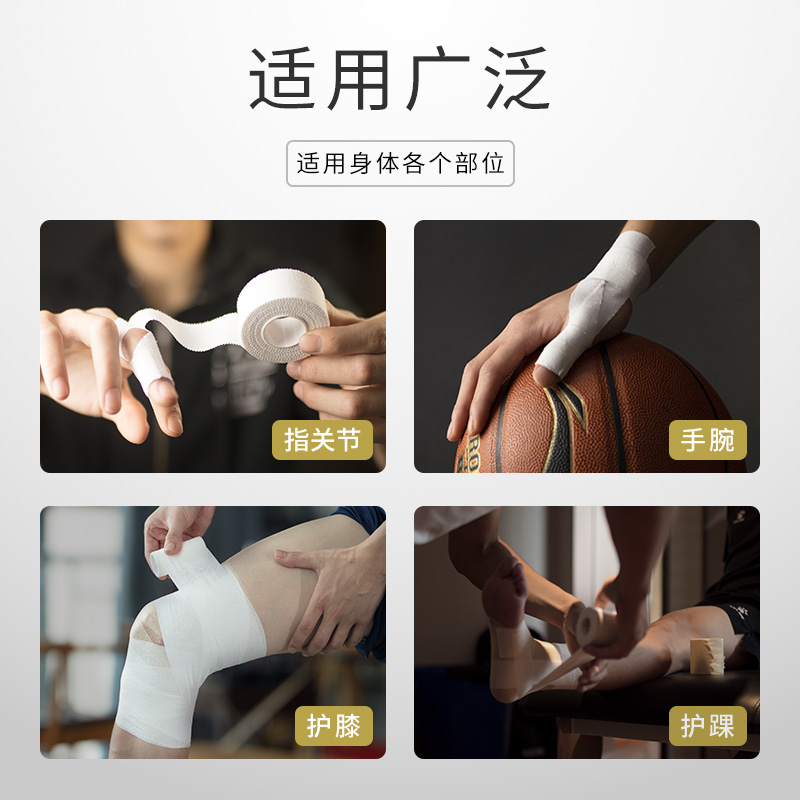 适用广泛

适用身体各个部位

指关节

手腕

护膝

护踝