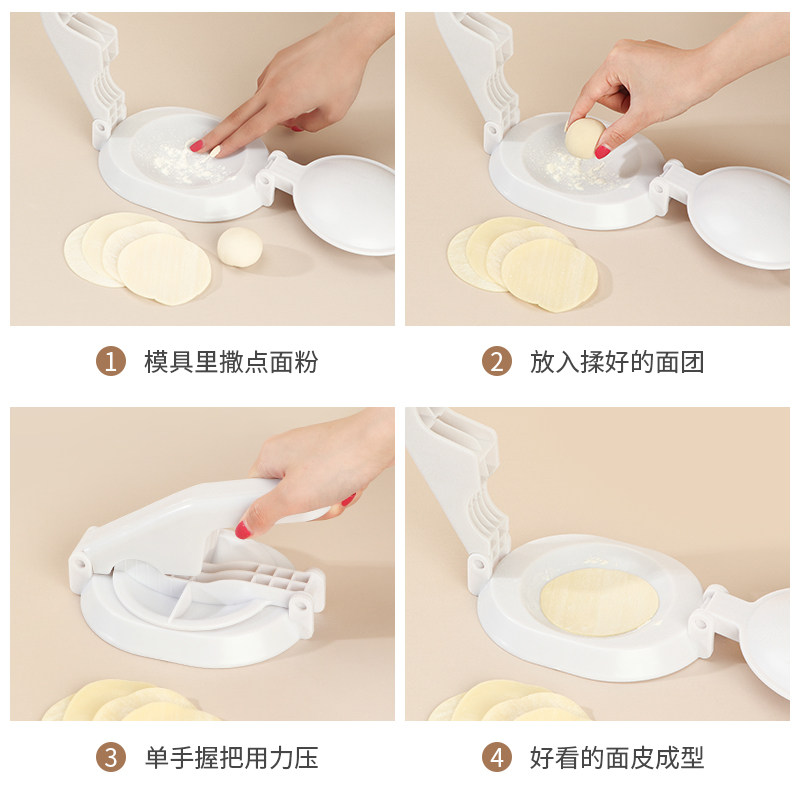 1 模具里撒点面粉

2 放入揉好的面团

3 单手握把用力压

4 好看的面皮成型