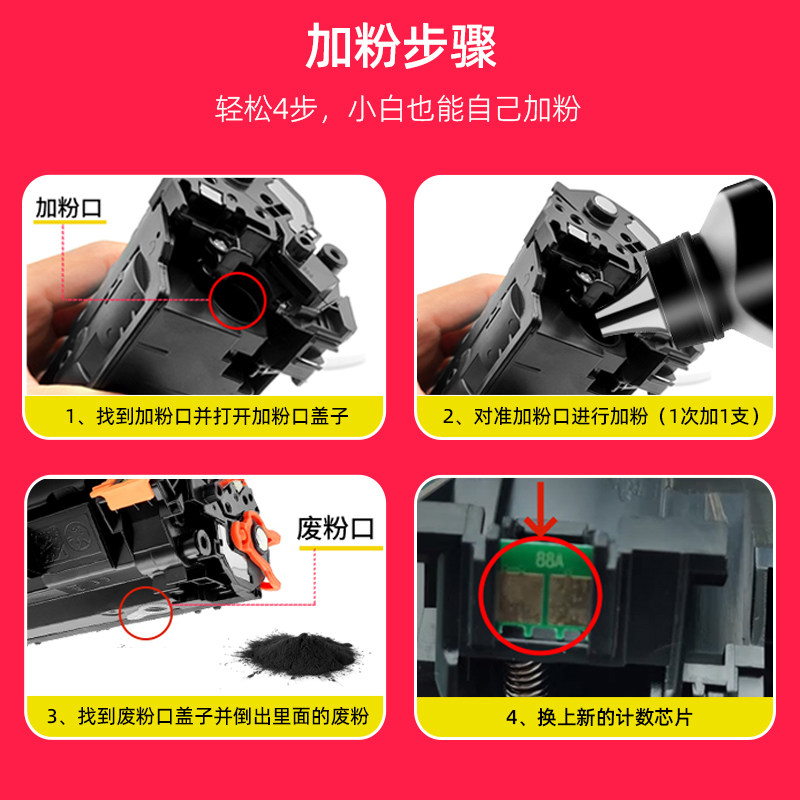 加粉步骤

轻松4步，小白也能自己加粉

加粉口

1、找到加粉口并打开加粉口盖子

2、对准加粉口进行加粉（1次加1支）

废粉口

3、找到废粉口盖子并倒出里面的废粉

88A

4、换上新的计数芯片