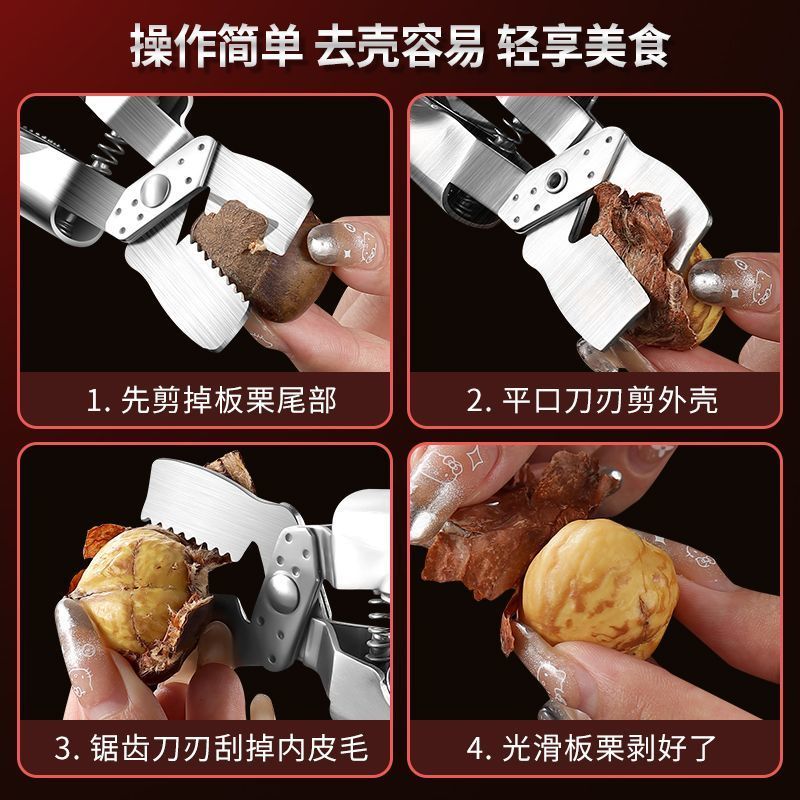 操作简单 去壳容易 轻享美食

1. 先剪掉板栗尾部

2. 平口刀刃剪外壳

3. 锯齿刀刃刮掉内皮毛

4. 光滑板栗剥好了