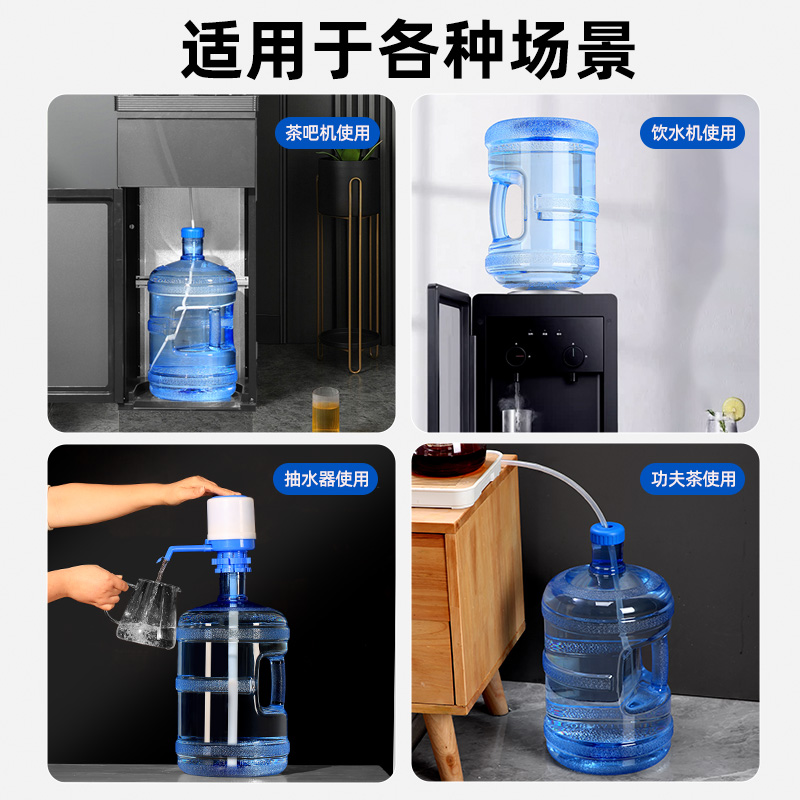 适用于各种场景

茶吧机使用

饮水机使用

抽水器使用

功夫茶使用