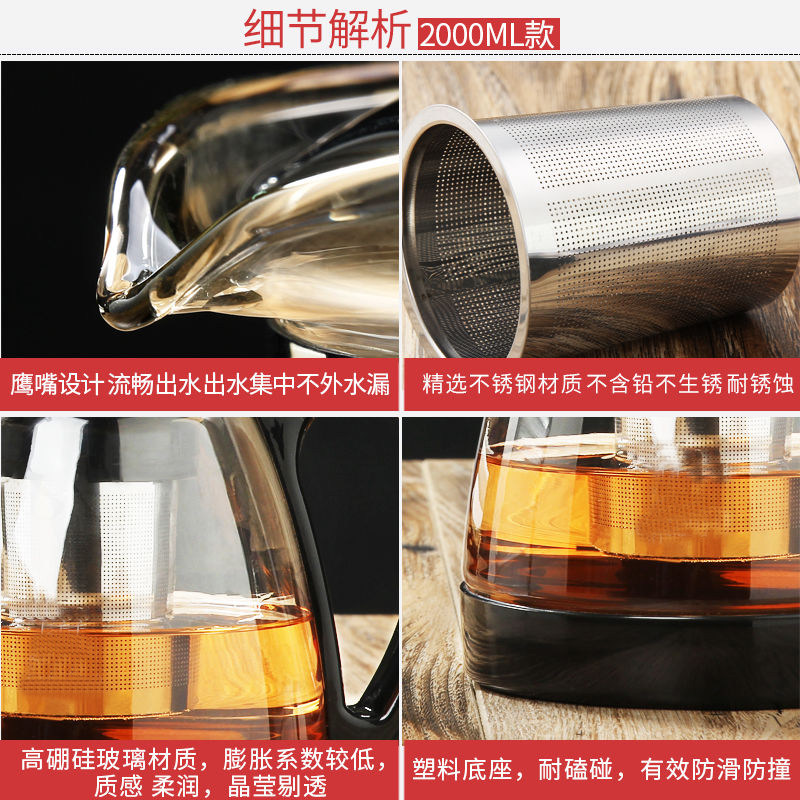 细节解析 2000ML款

鹰嘴设计 流畅出水出水集中不外水漏

精选不锈钢材质 不含铅不生锈 耐锈蚀

高硼硅玻璃材质，膨胀系数较低，质感 柔润，晶莹剔透

塑料底座，耐磕碰，有效防滑防撞