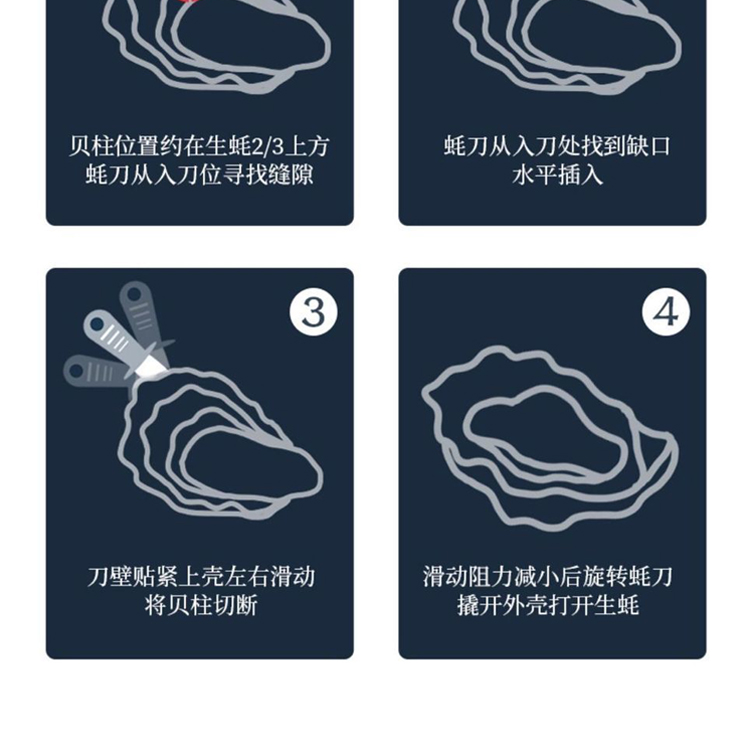 贝柱位置约在生蚝2/3上方
蚝刀从入刀位寻找缝隙

蚝刀从入刀处找到缺口
水平插入

3

刀壁贴紧上壳左右滑动
将贝柱切断

4

滑动阻力减小后旋转蚝刀
撬开外壳打开生蚝