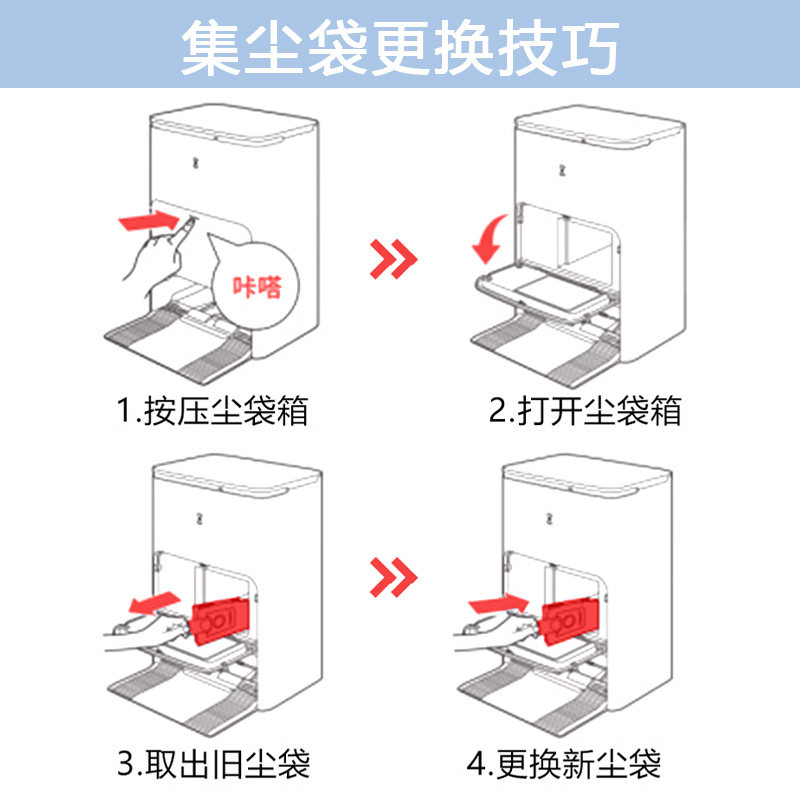 集尘袋更换技巧

咔嗒

1.按压尘袋箱

2.打开尘袋箱

3.取出旧尘袋

4.更换新尘袋