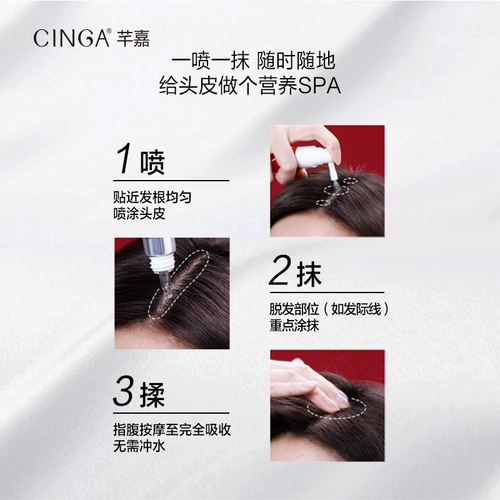 CINGA® 芊嘉

一喷一抹 随时随地
给头皮做个营养SPA

1 喷

贴近发根均匀
喷涂头皮

2 抹

脱发部位（如发际线）
重点涂抹

3 揉

指腹按摩至完全吸收
无需冲水