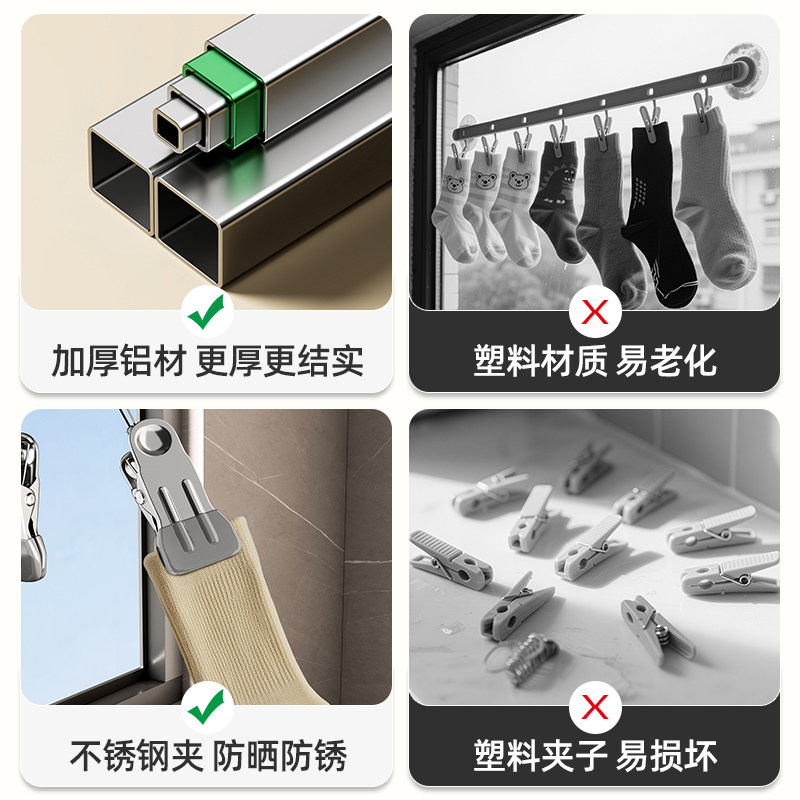 加厚铝材 更厚更结实

塑料材质 易老化

不锈钢夹 防晒防锈

塑料夹子 易损坏