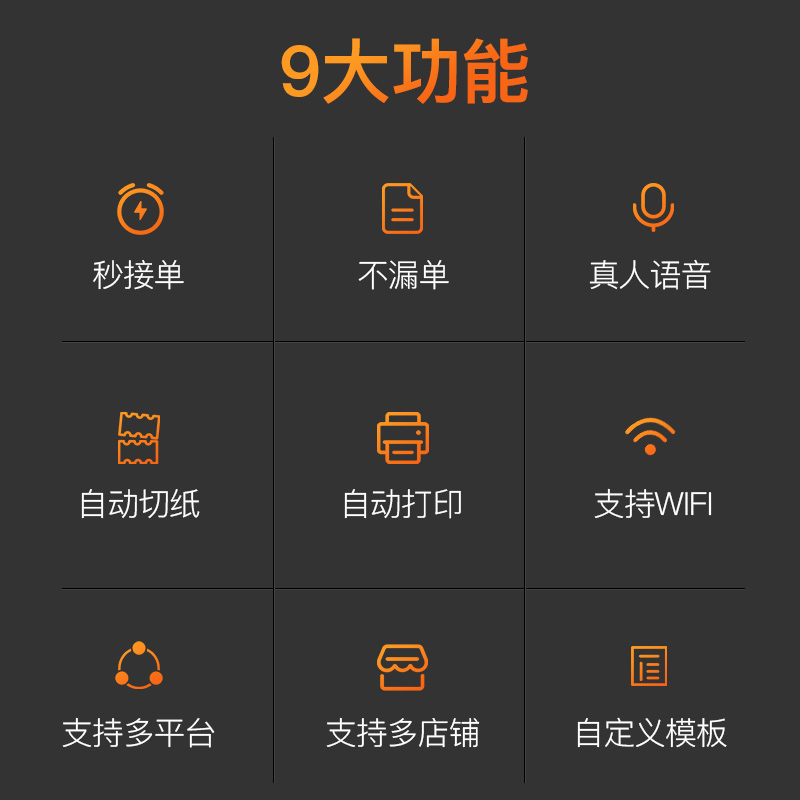 9大功能

秒接单

不漏单

真人语音

自动切纸

自动打印

支持WIFI

支持多平台

支持多店铺

自定义模板