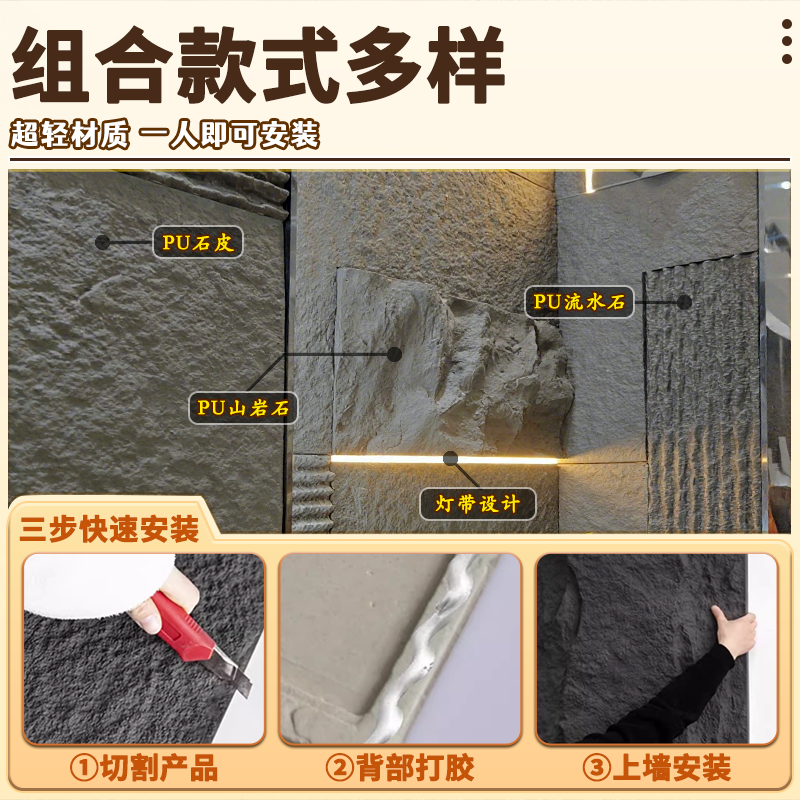 组合款式多样

超轻材质 一人即可安装

PU石皮

PU流水石

PU山岩石

灯带设计

三步快速安装

①切割产品

②背部打胶

③上墙安装