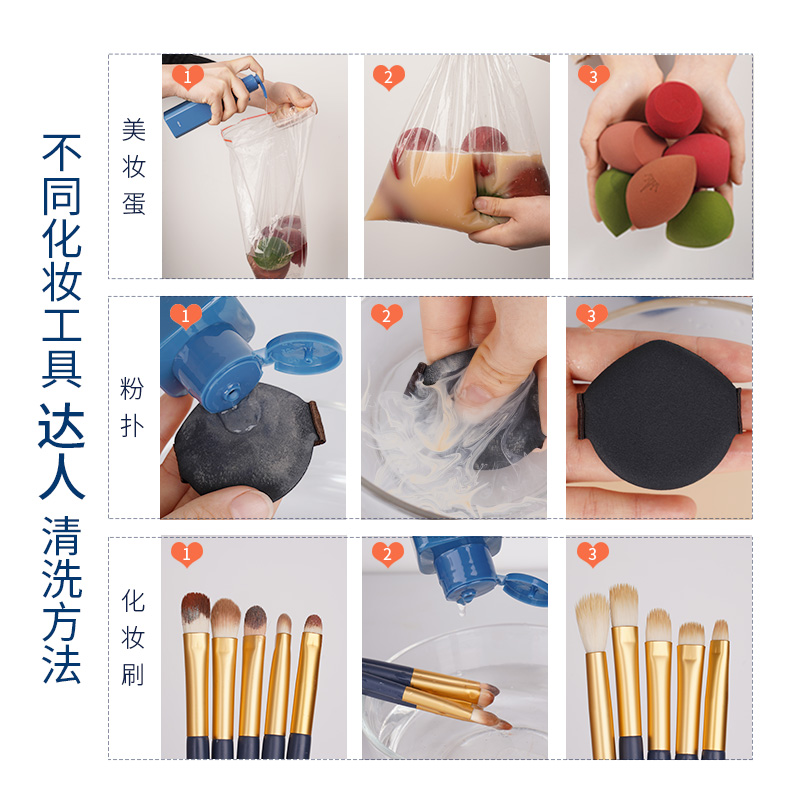 不同化妆工具达人清洗方法

美妆蛋
1
2
3

粉扑
1
2
3

化妆刷
1
2
3