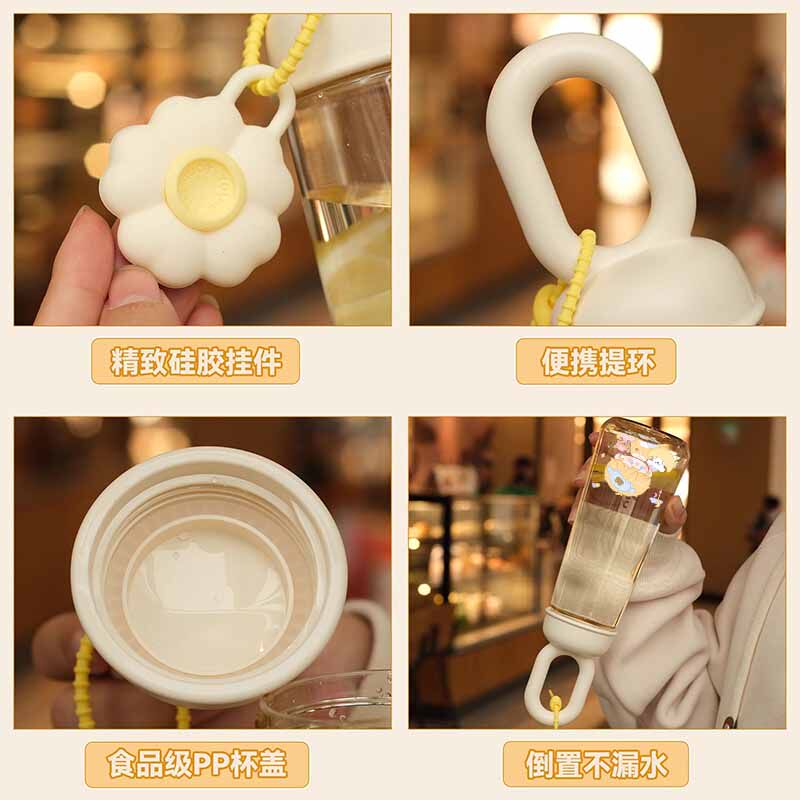 精致硅胶挂件

便携提环

食品级PP杯盖

倒置不漏水