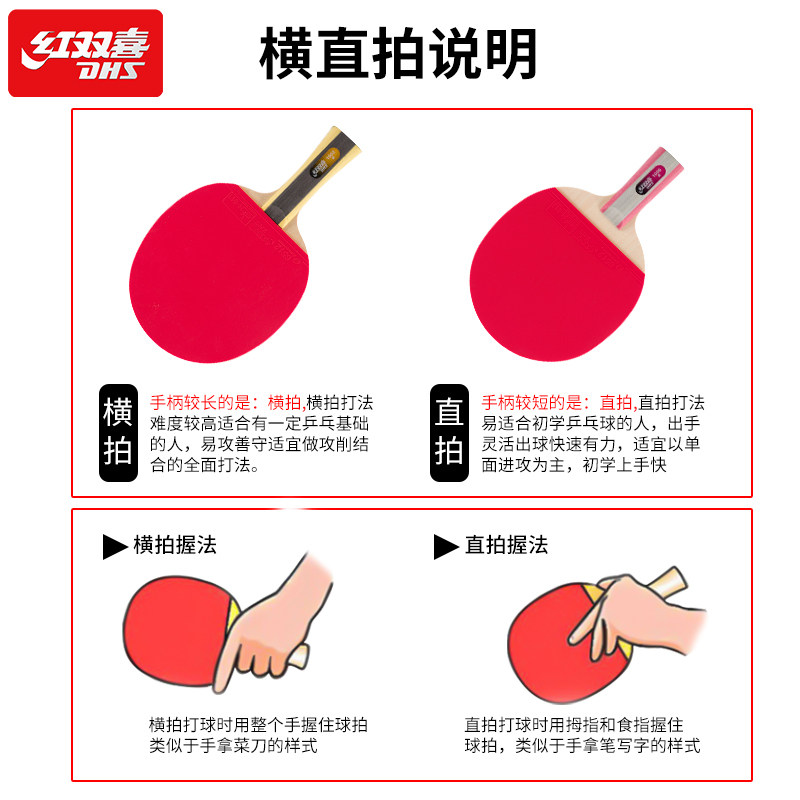 红双喜
DHS

横直拍说明

横拍

手柄较长的是：横拍,横拍打法难度较高适合有一定乒乓基础的人，易攻善守适宜做攻削结合的全面打法。

直拍

手柄较短的是：直拍,直拍打法易适合初学乒乓球的人，出手灵活出球快速有力，适宜以单面进攻为主，初学上手快

▶ 横拍握法

横拍打球时用整个手握住球拍类似于手拿菜刀的样式

▶ 直拍握法

直拍打球时用拇指和食指握住球拍，类似于手拿笔写字的样式