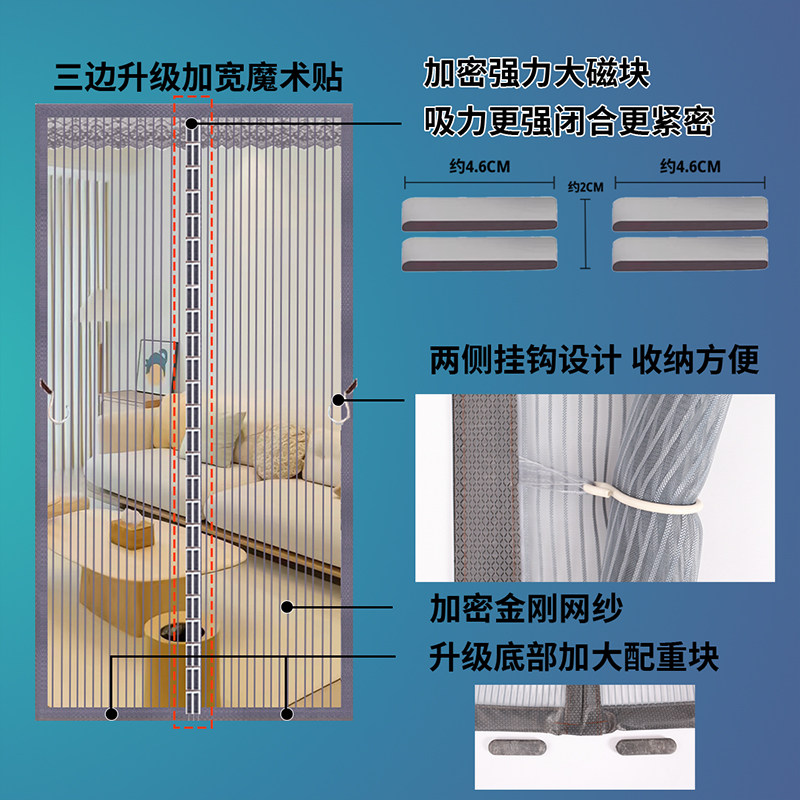 三边升级加宽魔术贴

加密强力大磁块
吸力更强闭合更紧密

约4.6CM
约2CM
约4.6CM

两侧挂钩设计 收纳方便

加密金刚网纱

升级底部加大配重块