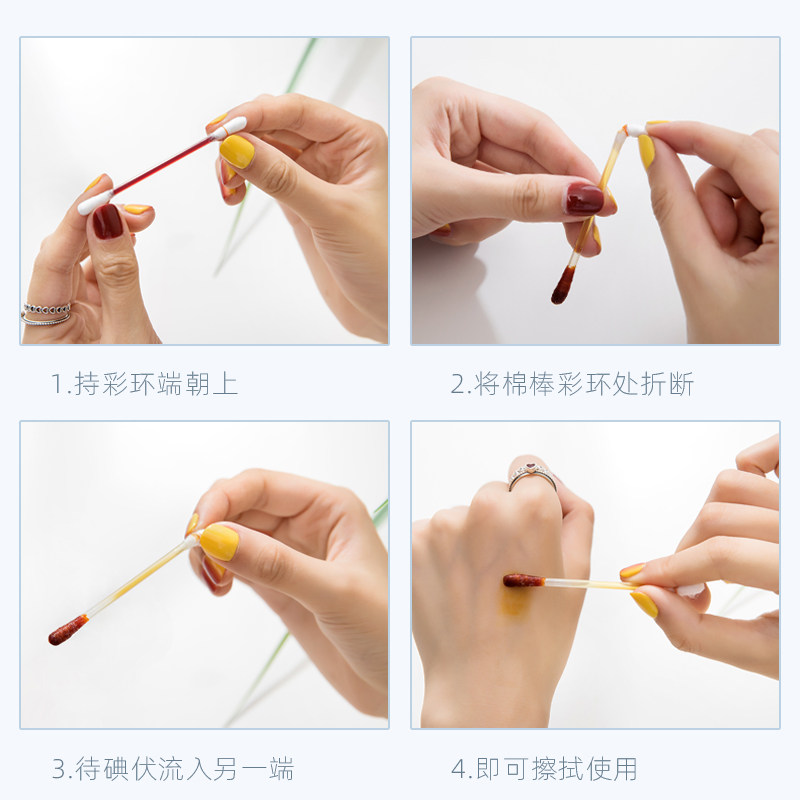 1.持彩环端朝上

2.将棉棒彩环处折断

3.待碘伏流入另一端

4.即可擦拭使用