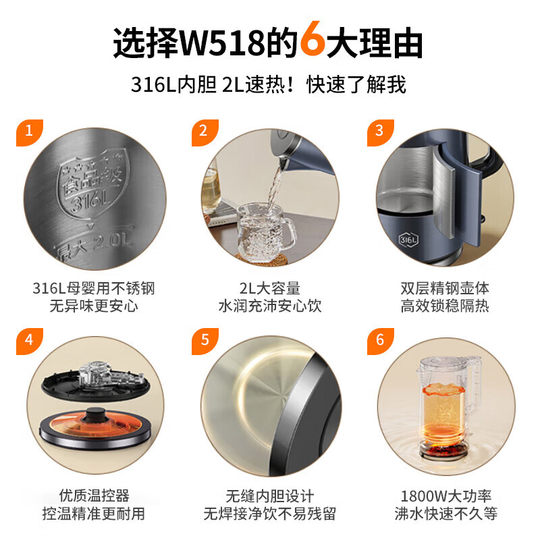 选择W518的6大理由

316L内胆 2L速热！快速了解我

1

食品级
316L
最大 2.0L

316L母婴用不锈钢
无异味更安心

2

2L大容量
水润充沛安心饮

3

316L

双层精钢壶体
高效锁稳隔热

4

优质温控器
控温精准更耐用

5

无缝内胆设计
无焊接净饮不易残留

6

1800W大功率
沸水快速不久等