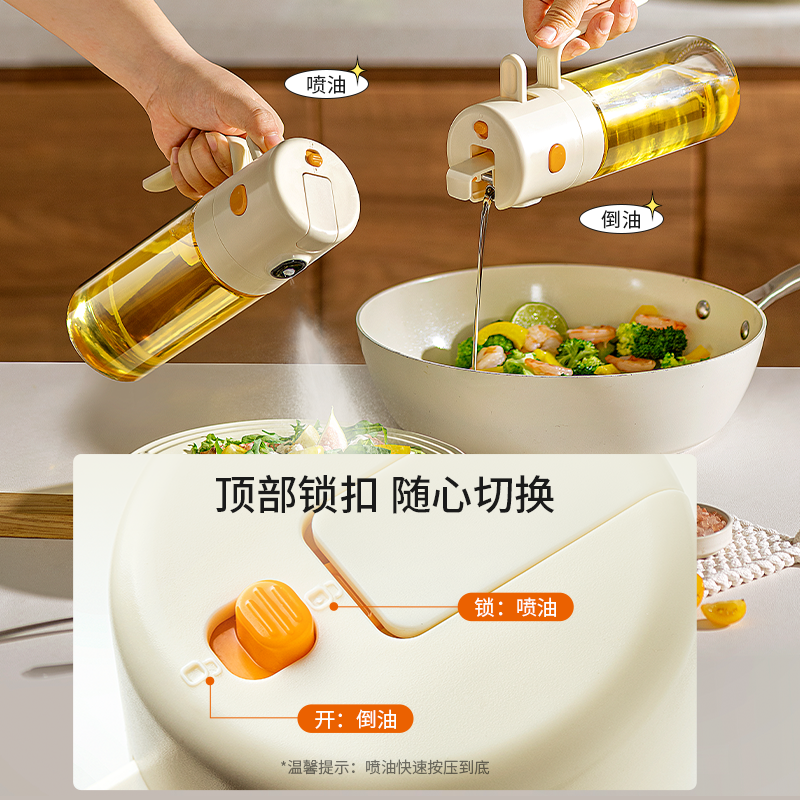 喷油

倒油

顶部锁扣 随心切换

锁：喷油

开：倒油

*温馨提示：喷油快速按压到底