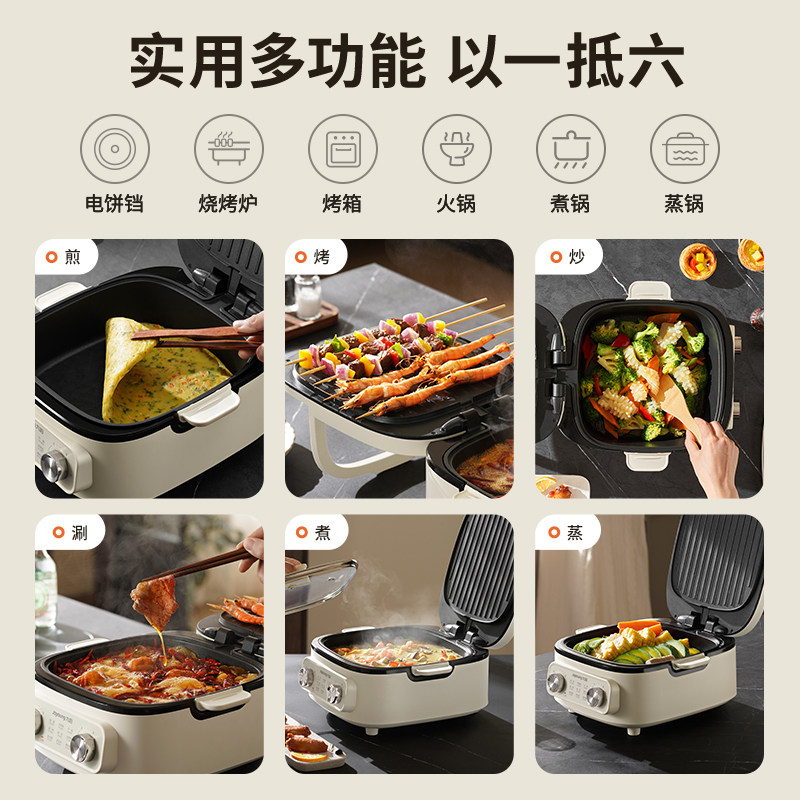 实用多功能 以一抵六

电饼铛 烧烤炉 烤箱 火锅 煮锅 蒸锅

煎

烤

炒

涮

煮

蒸