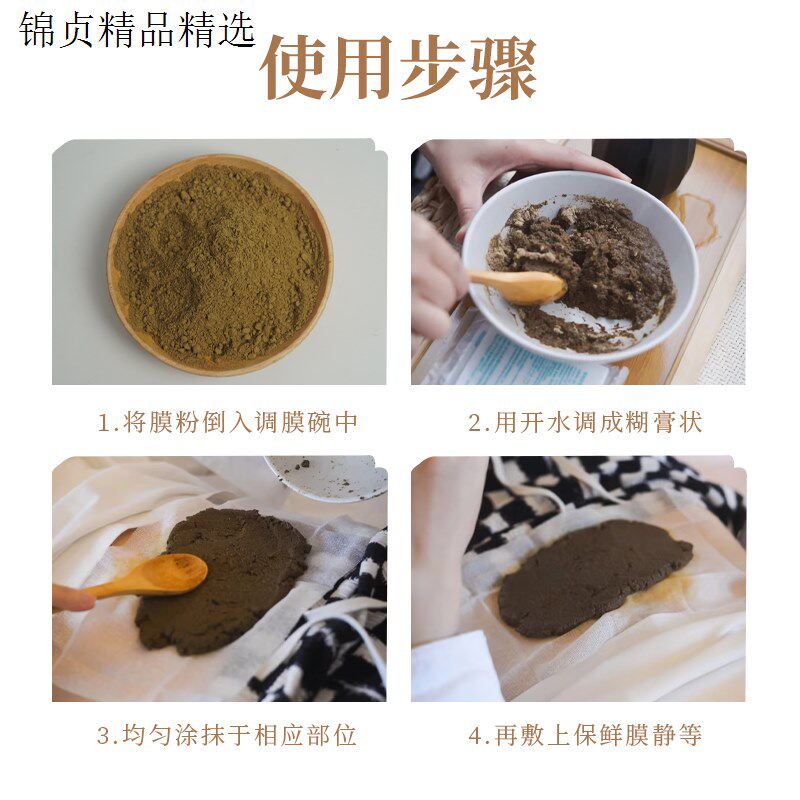 锦贞精品精选

使用步骤

1.将膜粉倒入调膜碗中

2.用开水调成糊膏状

3.均匀涂抹于相应部位

4.再敷上保鲜膜静等