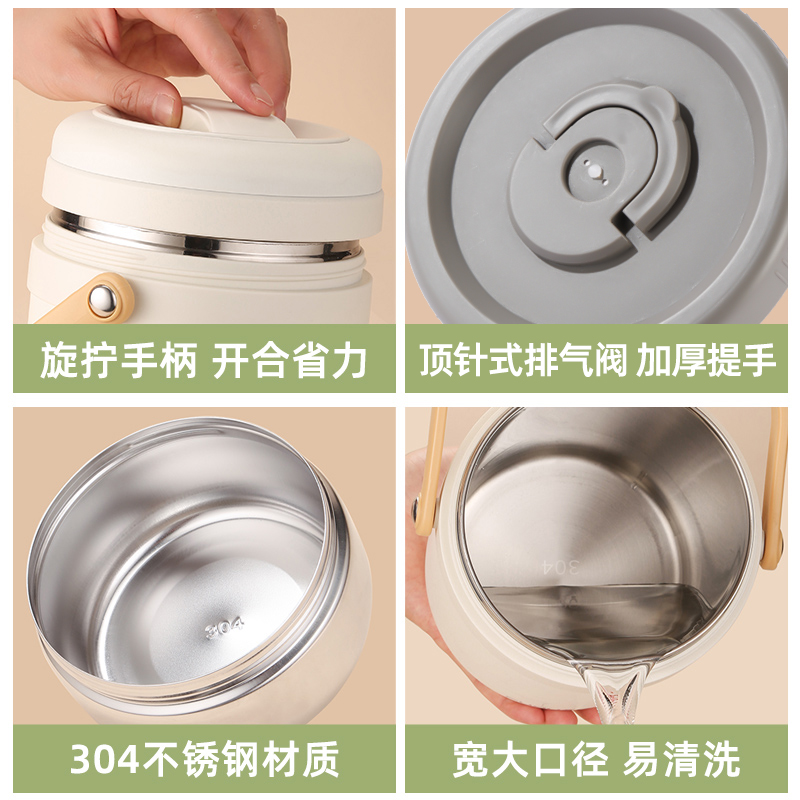 旋拧手柄 开合省力

顶针式排气阀 加厚提手

304

304不锈钢材质

304

宽大口径 易清洗