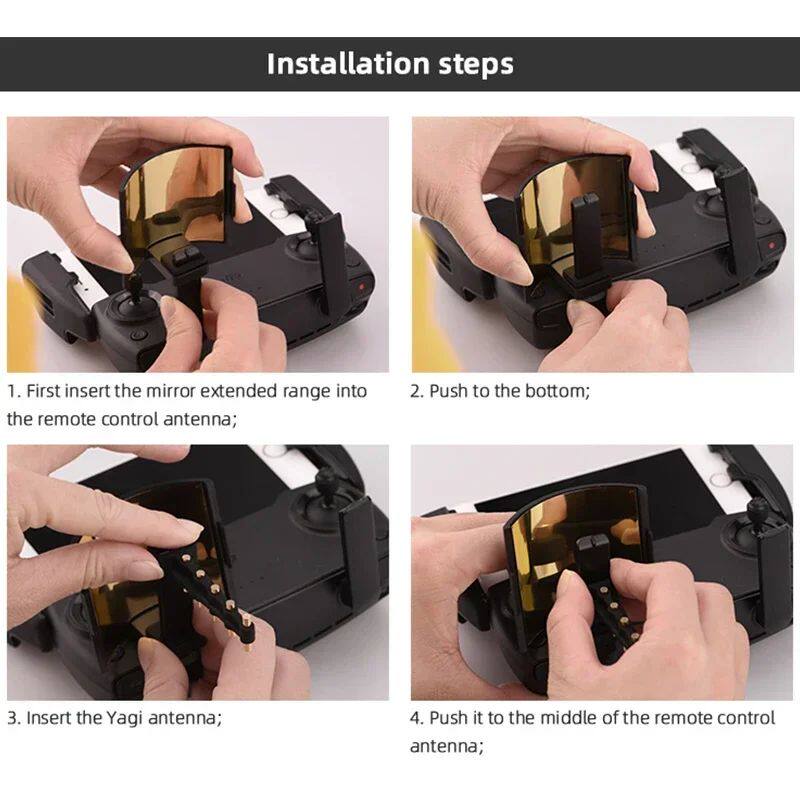 Installation steps

1. First insert the mirror extended range into the remote control antenna;

2. Push to the bottom;

3. Insert the Yagi antenna;

4. Push it to the middle of the remote control antenna;