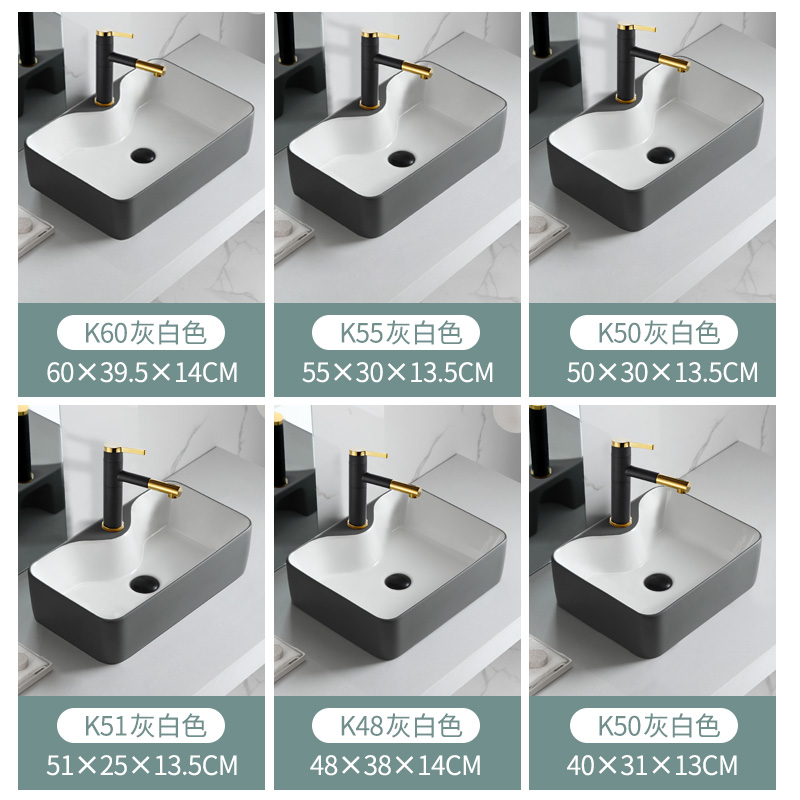 K60灰白色
60×39.5×14CM

K55灰白色
55×30×13.5CM

K50灰白色
50×30×13.5CM

K51灰白色
51×25×13.5CM

K48灰白色
48×38×14CM

K50灰白色
40×31×13CM