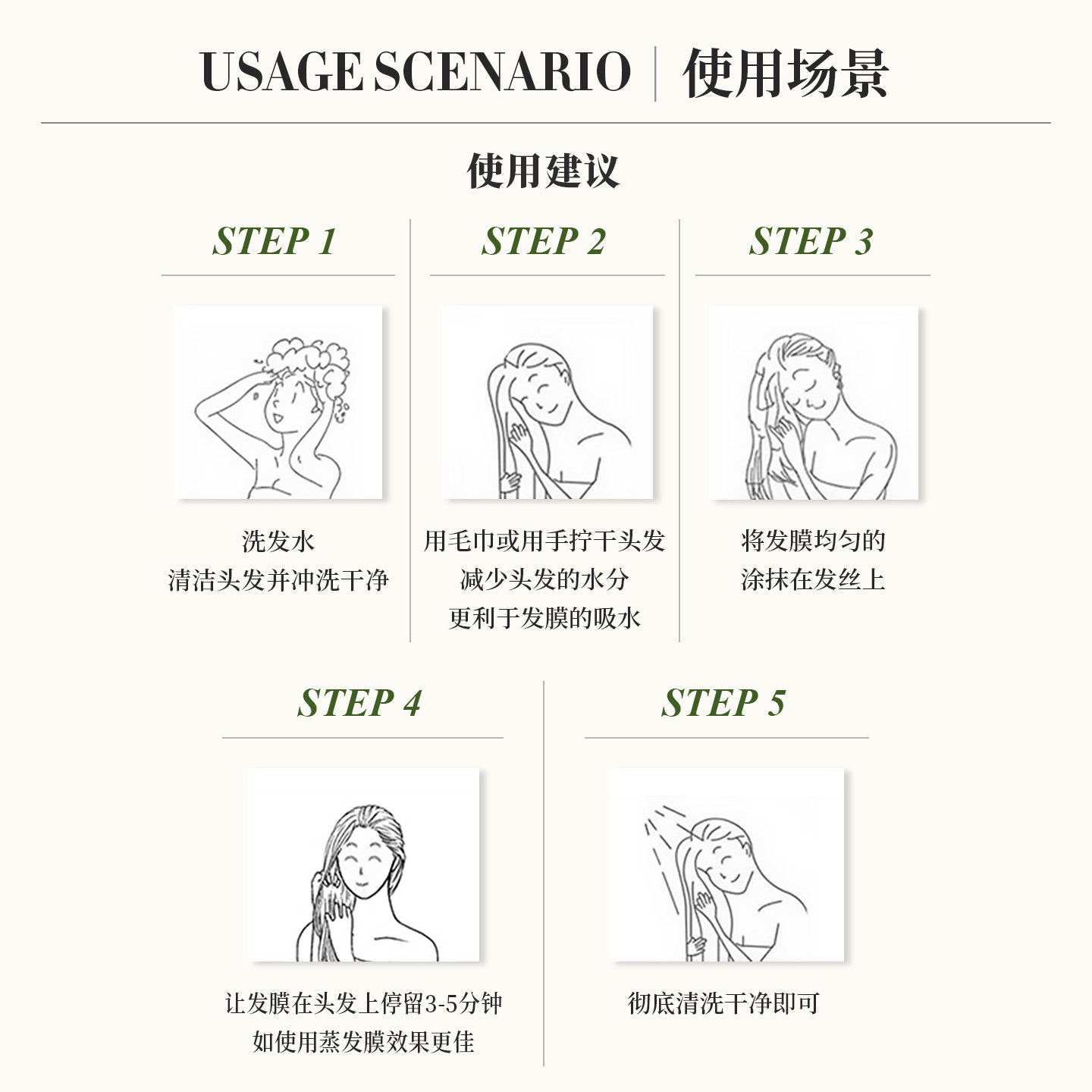 USAGE SCENARIO | 使用场景

使用建议

STEP 1

洗发水
清洁头发并冲洗干净

STEP 2

用毛巾或用手拧干头发
减少头发的水分
更利于发膜的吸水

STEP 3

将发膜均匀的
涂抹在发丝上

STEP 4

让发膜在头发上停留3-5分钟
如使用蒸发膜效果更佳

STEP 5

彻底清洗干净即可