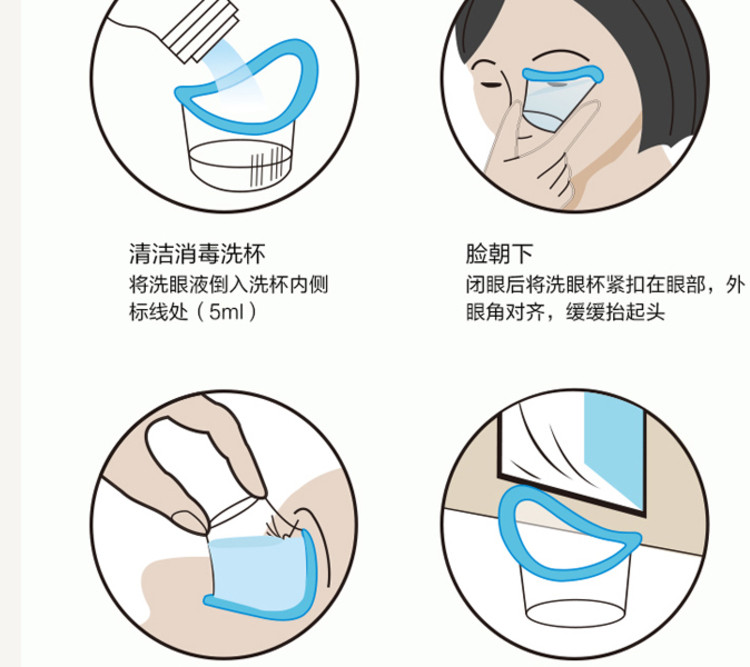 清洁消毒洗杯
将洗眼液倒入洗杯内侧标线处（5ml）

脸朝下
闭眼后将洗眼杯紧扣在眼部，外眼角对齐，缓缓抬起头