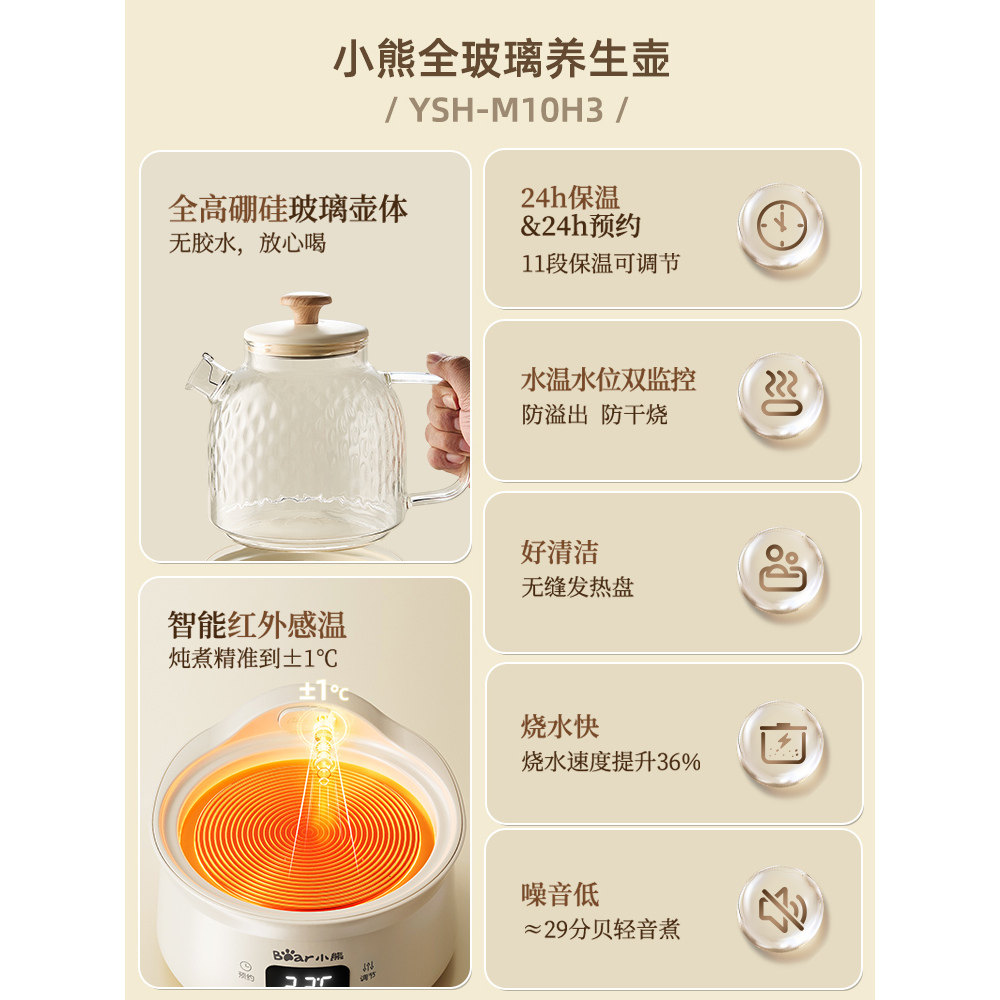 小熊全玻璃养生壶
/ YSH-M10H3 /

全高硼硅玻璃壶体
无胶水，放心喝

智能红外感温
炖煮精准到±1℃

±1℃

Bear小熊

预约

调节

24h保温
&24h预约
11段保温可调节

水温水位双监控
防溢出 防干烧

好清洁
无缝发热盘

烧水快
烧水速度提升36%

噪音低
≈29分贝轻音煮