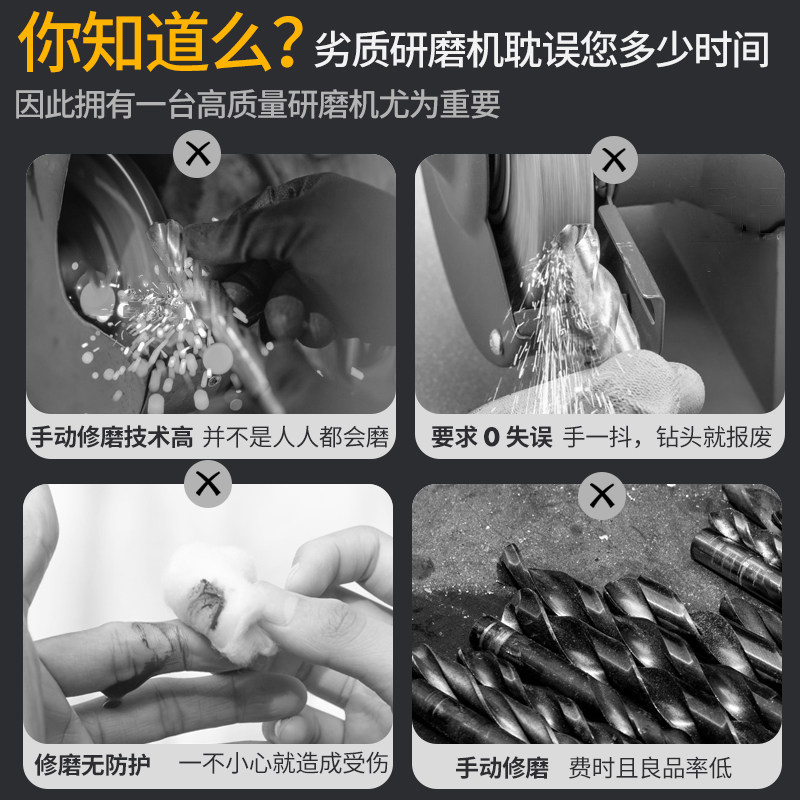 你知道么？劣质研磨机耽误您多少时间
因此拥有一台高质量研磨机尤为重要

×

手动修磨技术高 并不是人人都会磨

×

要求 0 失误 手一抖，钻头就报废

×

修磨无防护 一不小心就造成受伤

×

手动修磨 费时且良品率低