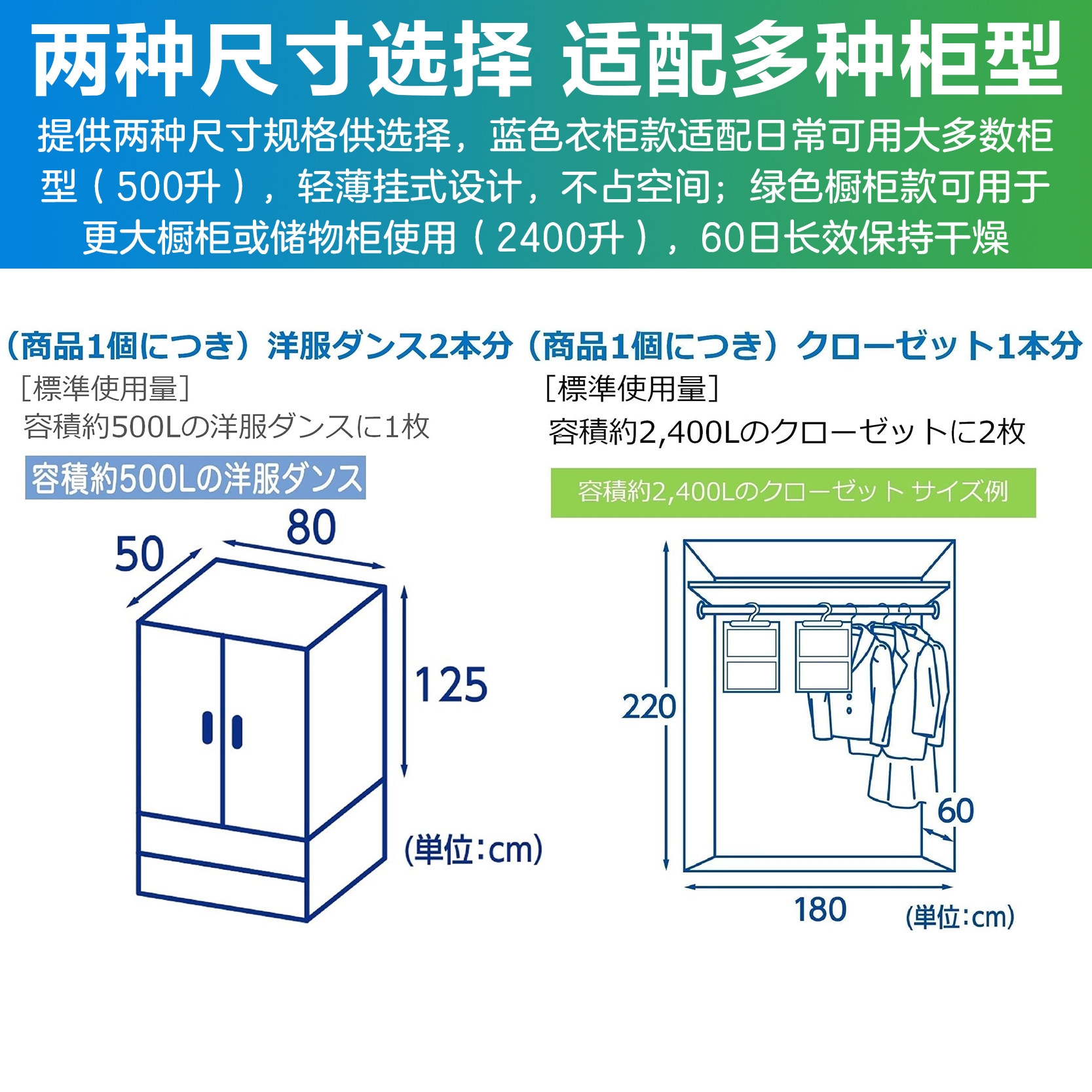 两种尺寸选择 适配多种柜型

提供两种尺寸规格供选择，蓝色衣柜款适配日常可用大多数柜型（500升），轻薄挂式设计，不占空间；绿色橱柜款可用于更大橱柜或储物柜使用（2400升），60日长效保持干燥

（商品1個につき）洋服ダンス2本分

［標準使用量］
容積約500Lの洋服ダンスに1枚

容積約500Lの洋服ダンス

50
80
125
(単位:cm)

（商品1個につき）クローゼット1本分

［標準使用量］
容積約2,400Lのクローゼットに2枚

容積約2,400Lのクローゼット サイズ例

220
60
180
(単位:cm)