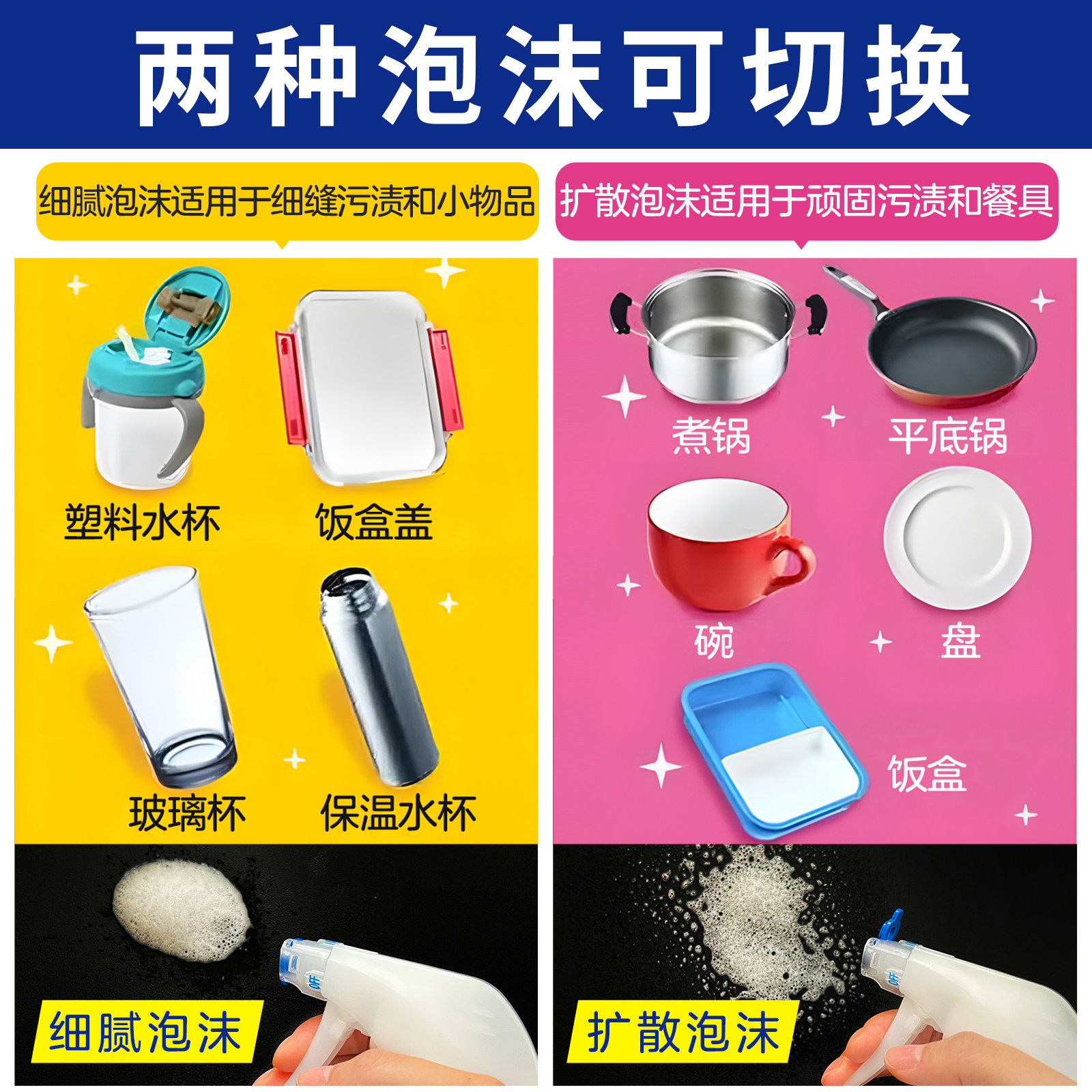 两种泡沫可切换

细腻泡沫适用于细缝污渍和小物品

塑料水杯 饭盒盖

玻璃杯 保温水杯

OFF

细腻泡沫

扩散泡沫适用于顽固污渍和餐具

煮锅 平底锅

碗 盘

饭盒

OFF

扩散泡沫