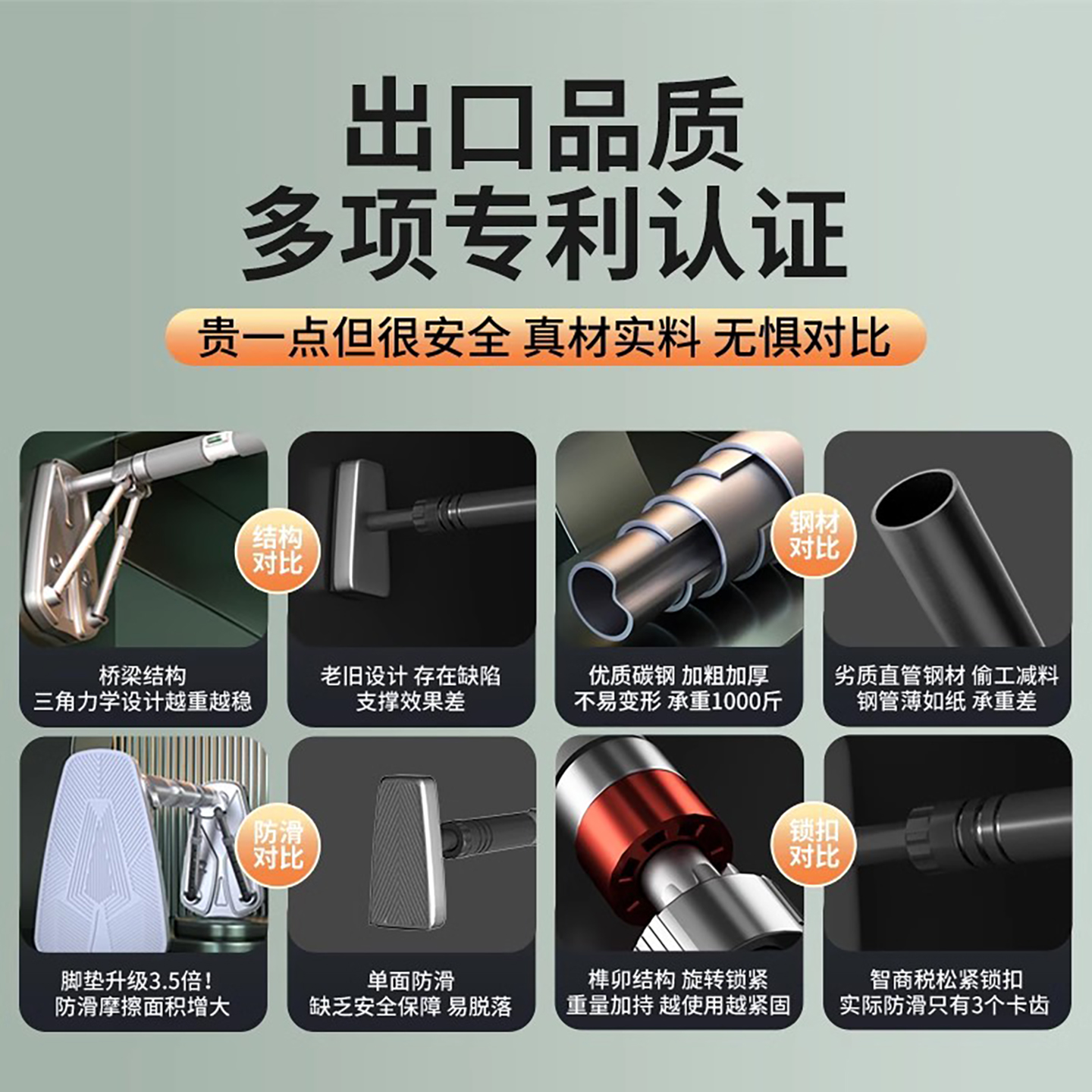 出口品质
多项专利认证

贵一点但很安全 真材实料 无惧对比

结构对比

桥梁结构
三角力学设计越重越稳

老旧设计 存在缺陷
支撑效果差

钢材对比

优质碳钢 加粗加厚
不易变形 承重1000斤

劣质直管钢材 偷工减料
钢管薄如纸 承重差

防滑对比

脚垫升级3.5倍！
防滑摩擦面积增大

单面防滑
缺乏安全保障 易脱落

锁扣对比

榫卯结构 旋转锁紧
重量加持 越使用越紧固

智商税松紧锁扣
实际防滑只有3个卡齿