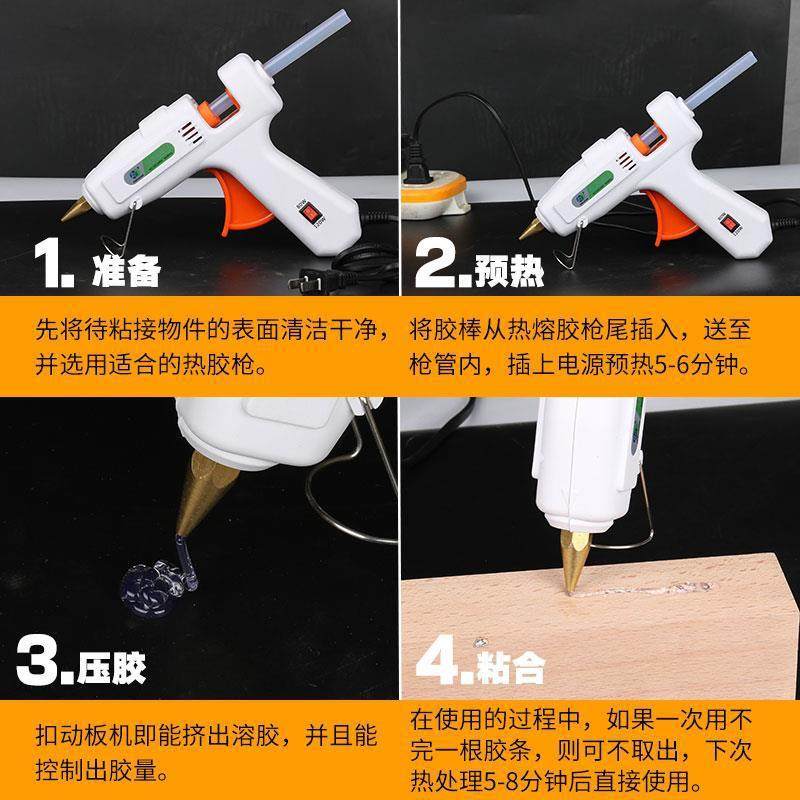 1. 准备

先将待粘接物件的表面清洁干净，并选用适合的热胶枪。

2. 预热

将胶棒从热熔胶枪尾插入，送至枪管内，插上电源预热5-6分钟。

3. 压胶

扣动板机即能挤出溶胶，并且能控制出胶量。

4. 粘合

在使用的过程中，如果一次用不完一根胶条，则可不取出，下次热处理5-8分钟后直接使用。