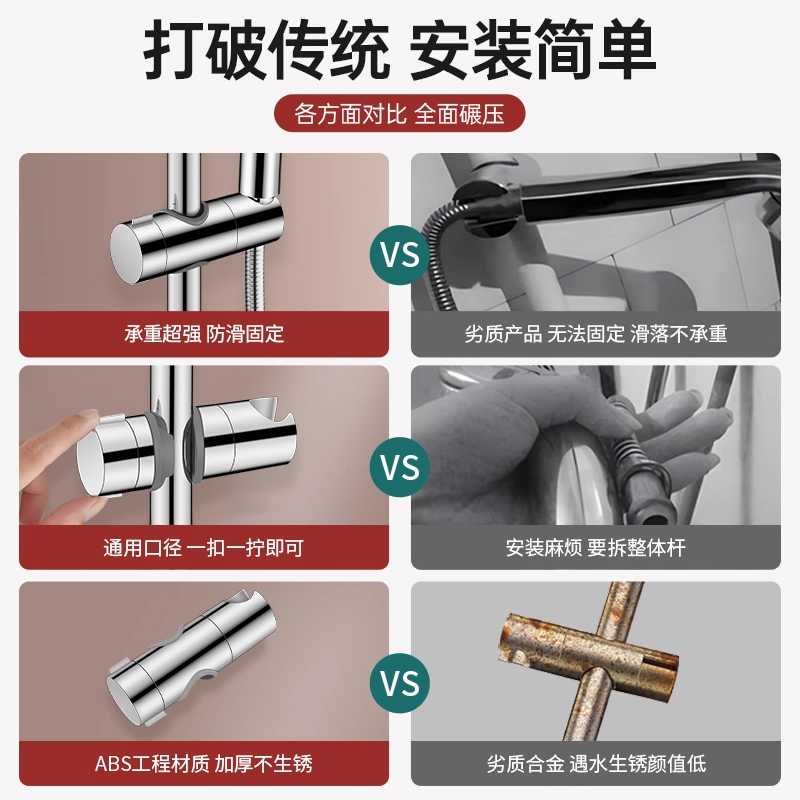 打破传统 安装简单

各方面对比 全面碾压

承重超强 防滑固定

VS

劣质产品 无法固定 滑落不承重

通用口径 一扣一拧即可

VS

安装麻烦 要拆整体杆

ABS工程材质 加厚不生锈

VS

劣质合金 遇水生锈颜值低